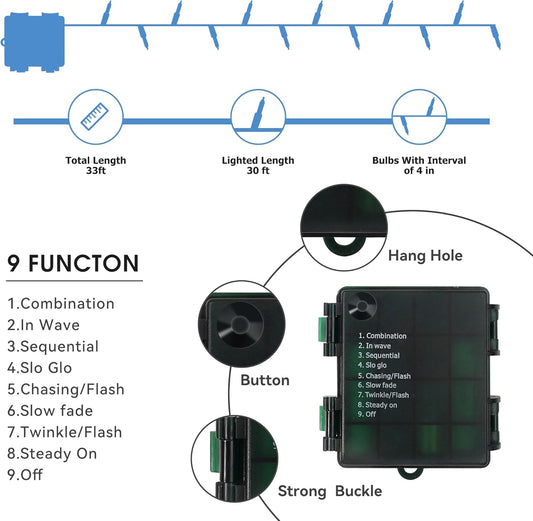 Total Length
33ft

Lighted Length
30 ft

Bulbs With Interval
of 4 in

9 FUNCTON

1.Combination
2.In Wave
3.Sequential
4.Slo Glo
5.Chasing/Flash
6.Slow fade
7.Twinkle/Flash
8.Steady On
9.Off

Hang Hole

Button

1. Combination
2. In wave
3. Sequential
4. Slo glo
5. Chasing/Flash
6. Slow fade
7. Twinkle/Flash
8. Steady on
9. Off

Strong Buckle