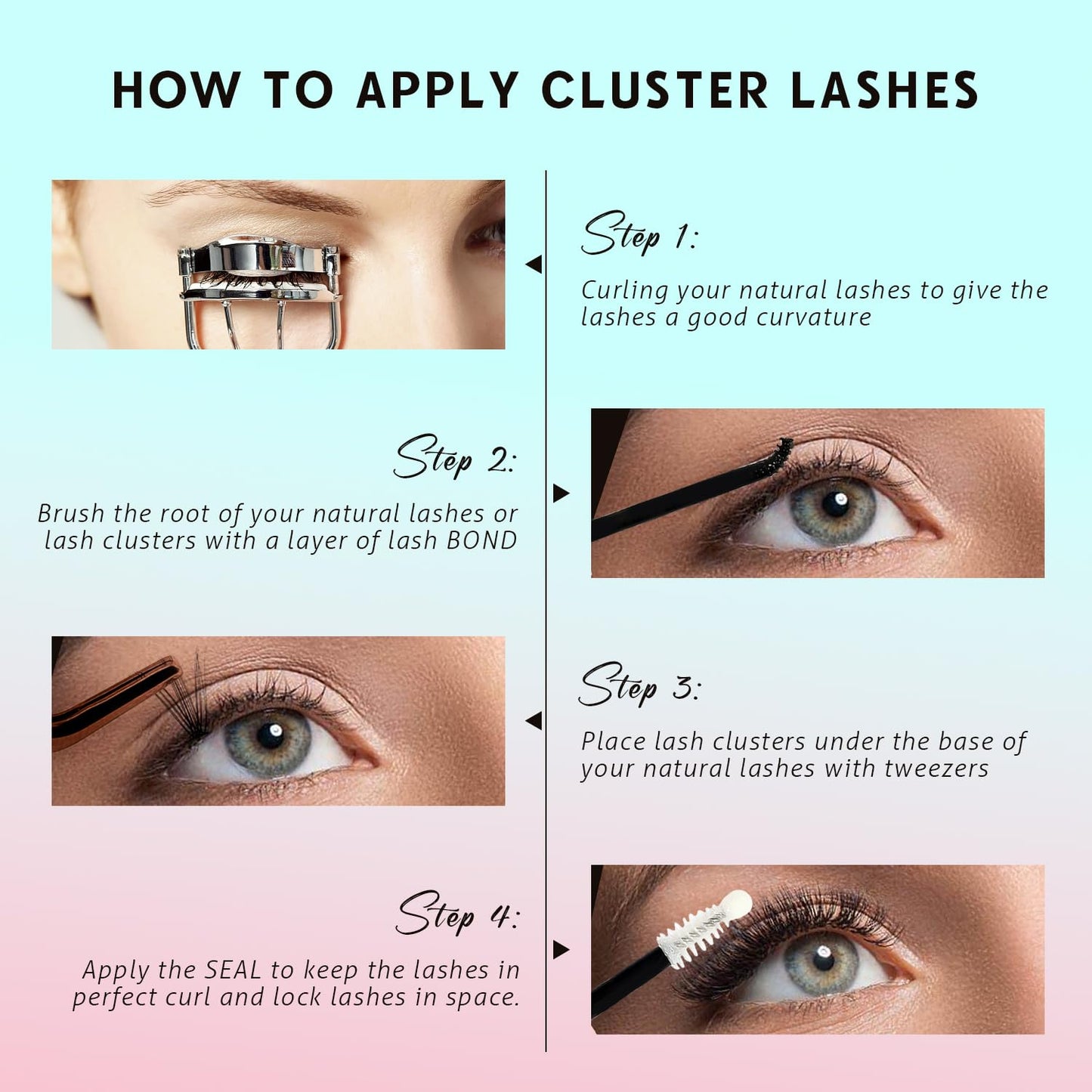 HOW TO APPLY CLUSTER LASHES

Step 1:

Curling your natural lashes to give the lashes a good curvature

Step 2:

Brush the root of your natural lashes or lash clusters with a layer of lash BOND

Step 3:

Place lash clusters under the base of your natural lashes with tweezers

Step 4:

Apply the SEAL to keep the lashes in perfect curl and lock lashes in space.