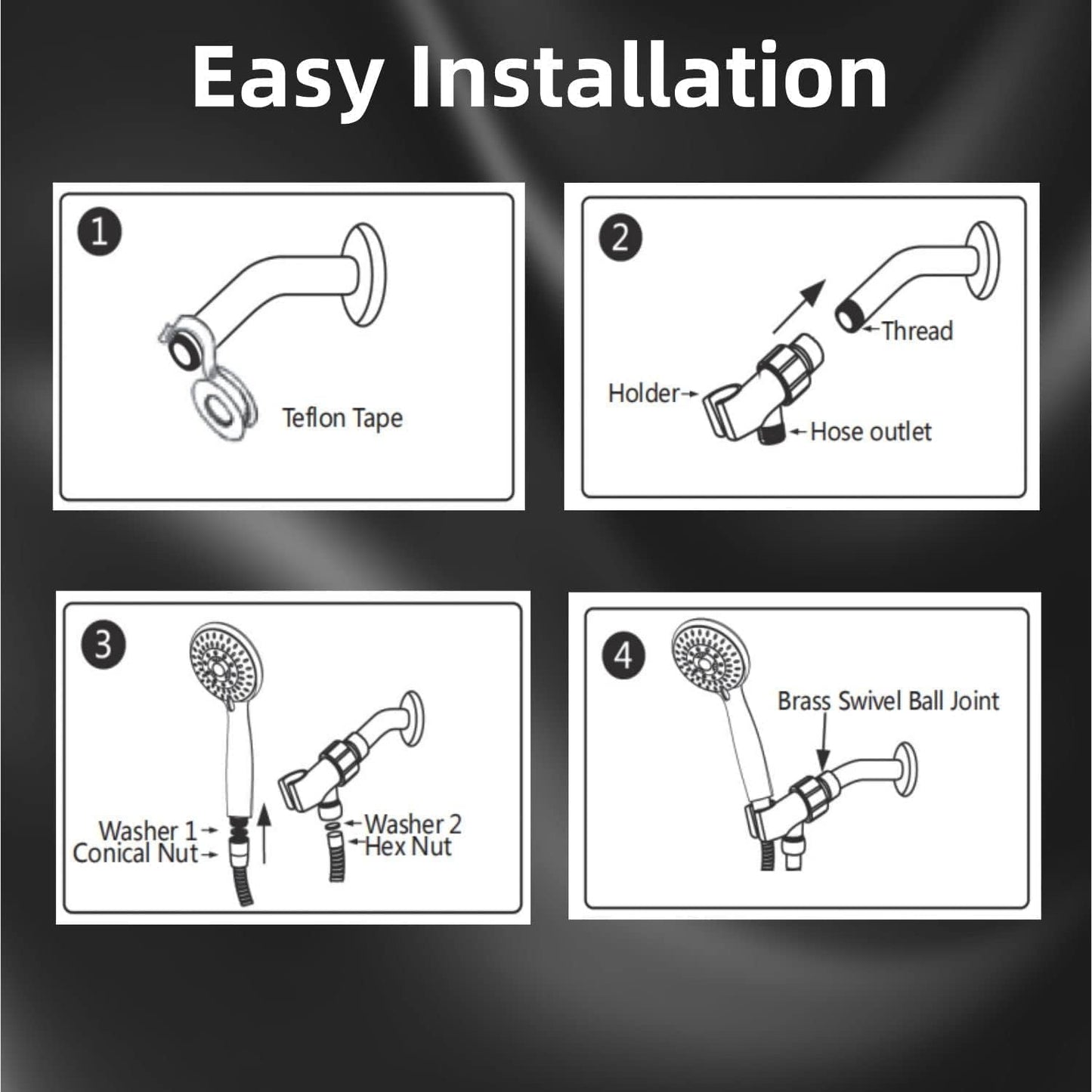 Easy Installation

1

Teflon Tape

2

Thread

Holder

Hose outlet

3

Washer 1

Conical Nut

Washer 2

Hex Nut

4

Brass Swivel Ball Joint