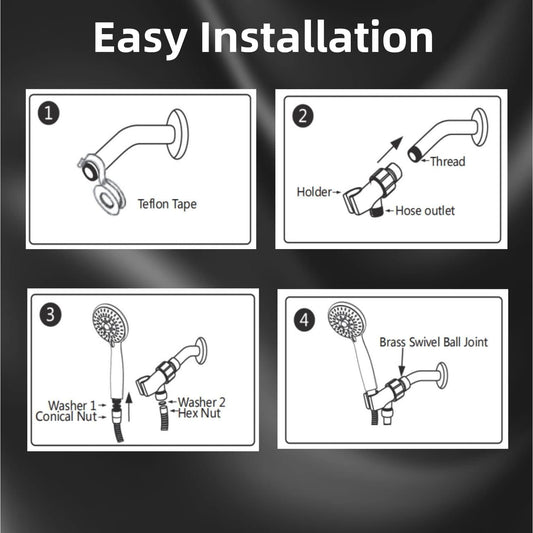 Easy Installation

1

Teflon Tape

2

Thread

Holder

Hose outlet

3

Washer 1

Conical Nut

Washer 2

Hex Nut

4

Brass Swivel Ball Joint