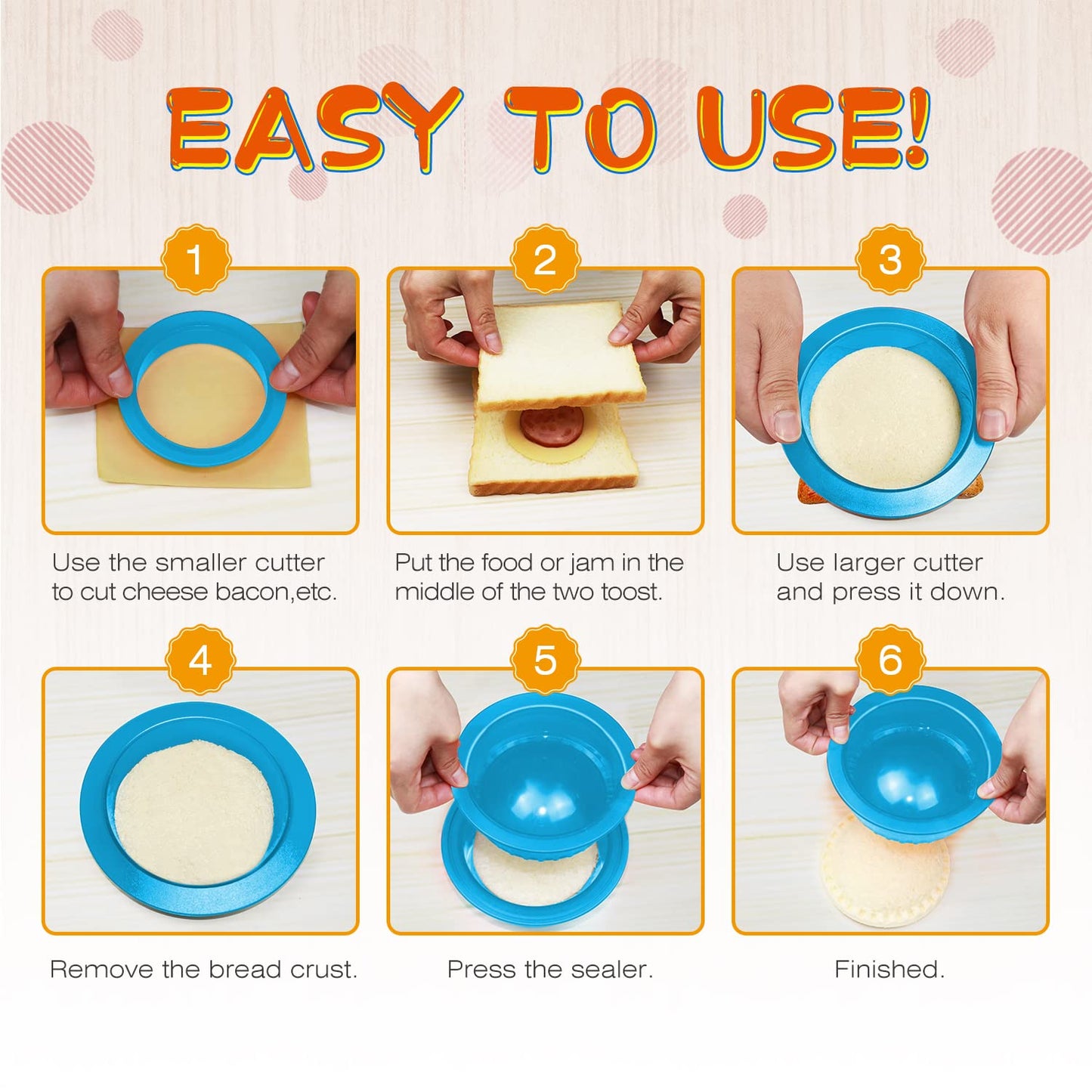 EASY TO USE!

1

Use the smaller cutter to cut cheese bacon,etc.

2

Put the food or jam in the middle of the two toost.

3

Use larger cutter and press it down.

4

Remove the bread crust.

5

Press the sealer.

6

Finished.