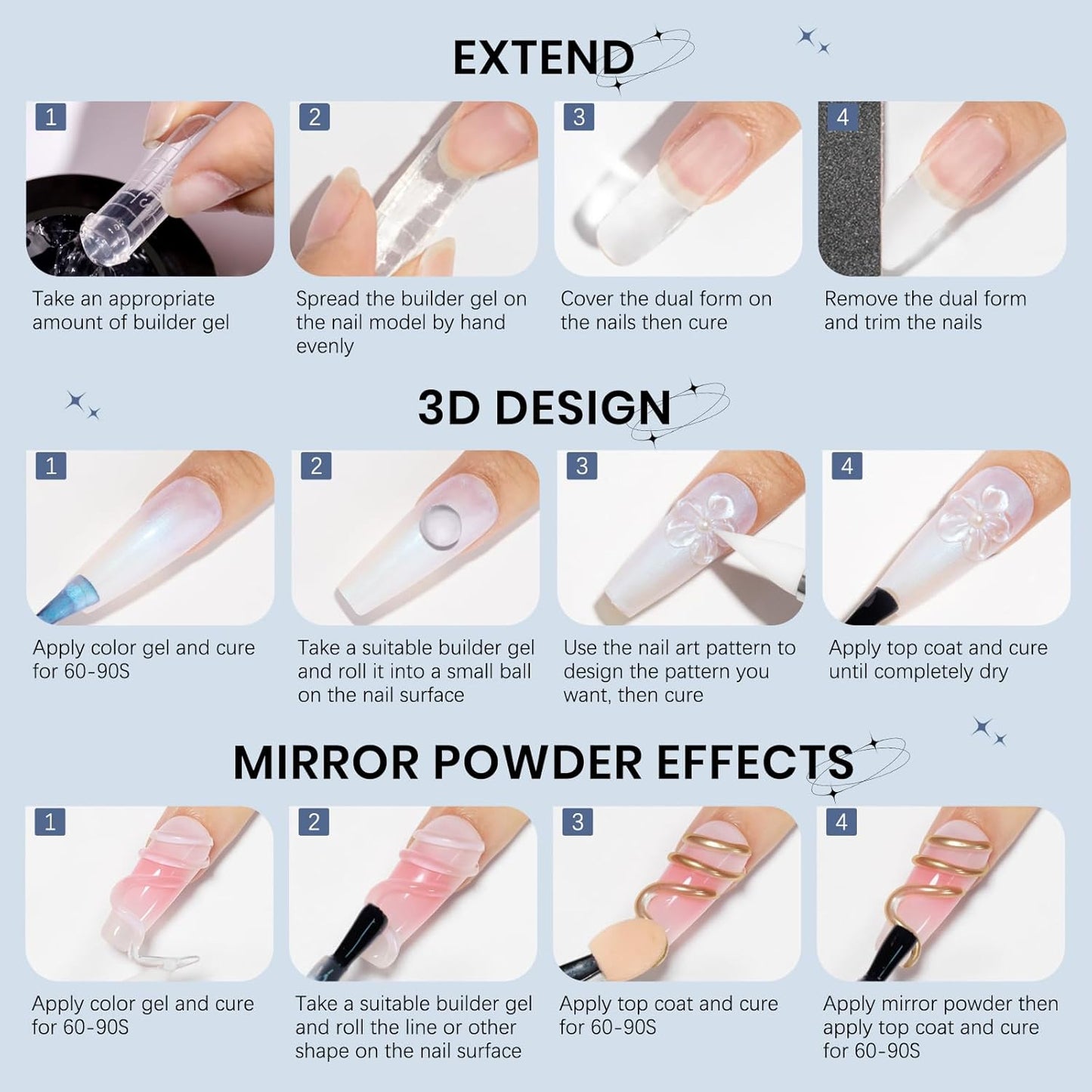 EXTEND

1
Take an appropriate amount of builder gel

2
Spread the builder gel on the nail model by hand evenly

3
Cover the dual form on the nails then cure

4
Remove the dual form and trim the nails

3D DESIGN

1
Apply color gel and cure for 60-90S

2
Take a suitable builder gel and roll it into a small ball on the nail surface

3
Use the nail art pattern to design the pattern you want, then cure

4
Apply top coat and cure until completely dry

MIRROR POWDER EFFECTS

1
Apply color gel and cure for 60-90S

2
Take a suitable builder gel and roll the line or other shape on the nail surface

3
Apply top coat and cure for 60-90S

4
Apply mirror powder then apply top coat and cure for 60-90S