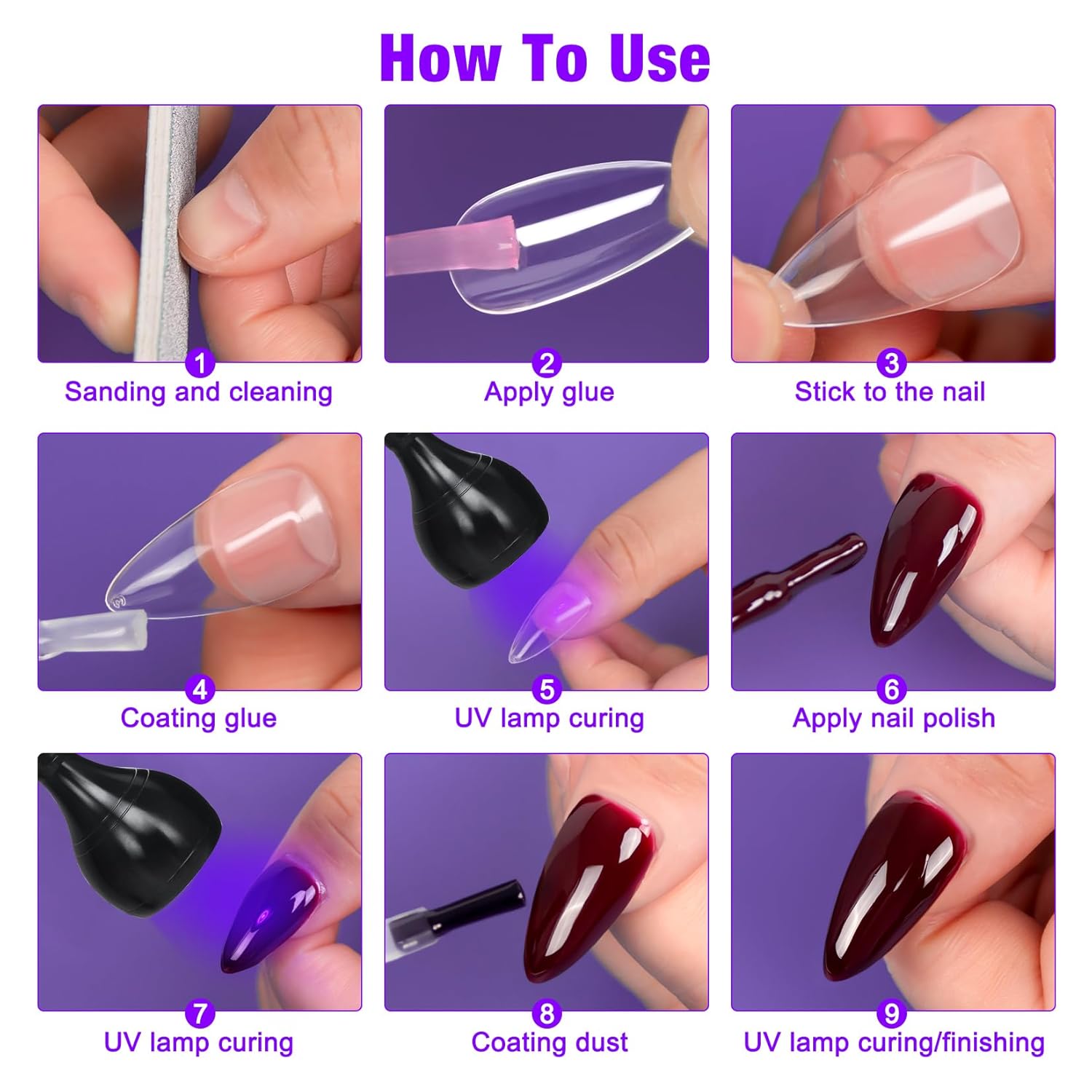 How To Use

1
Sanding and cleaning

2
Apply glue

3
Stick to the nail

4
Coating glue

5
UV lamp curing

6
Apply nail polish

7
UV lamp curing

8
Coating dust

9
UV lamp curing/finishing