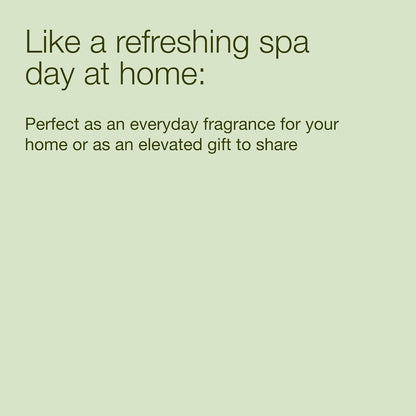 Like a refreshing spa day at home:

Perfect as an everyday fragrance for your home or as an elevated gift to share