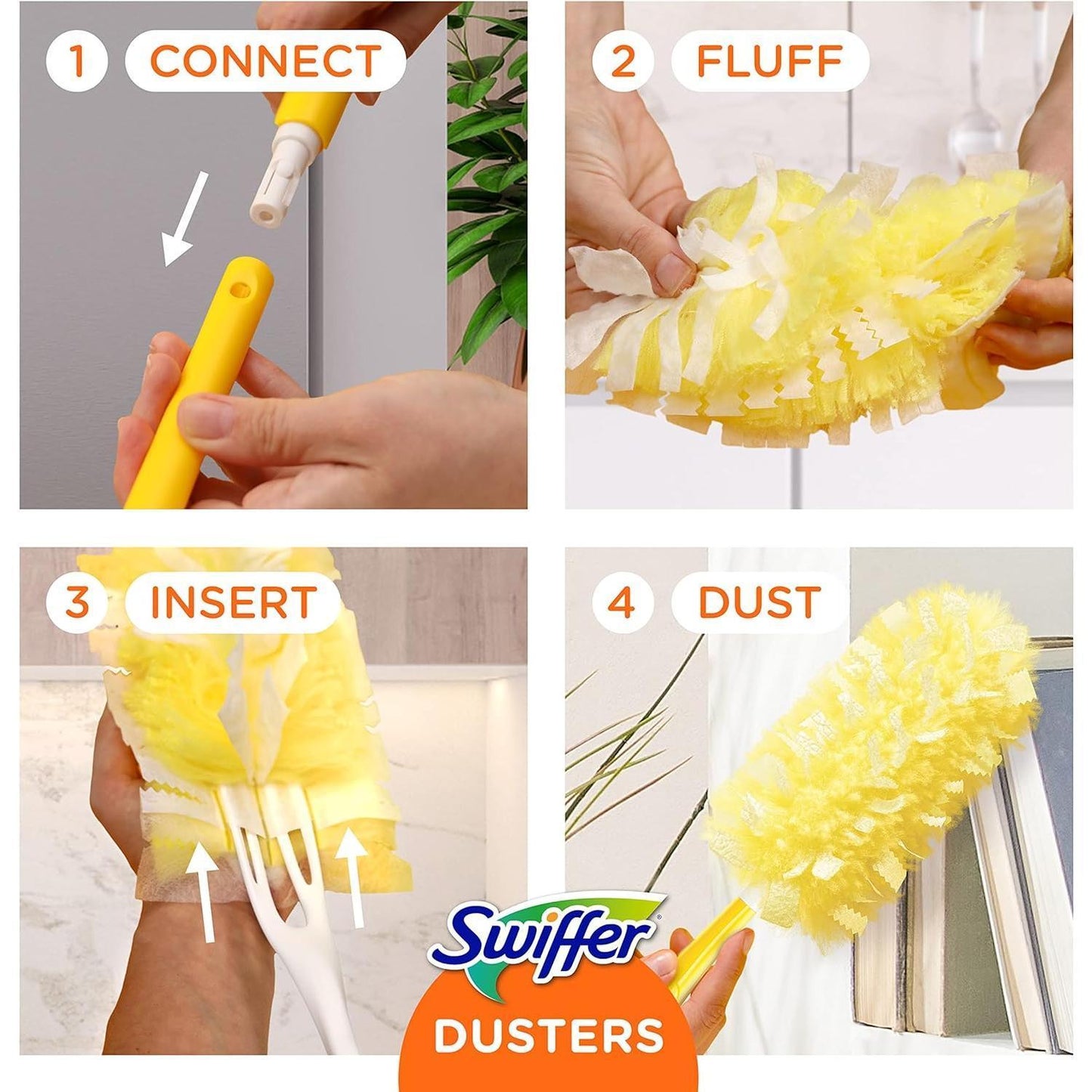 1 CONNECT

2 FLUFF

3 INSERT

4 DUST

Swiffer®

DUSTERS