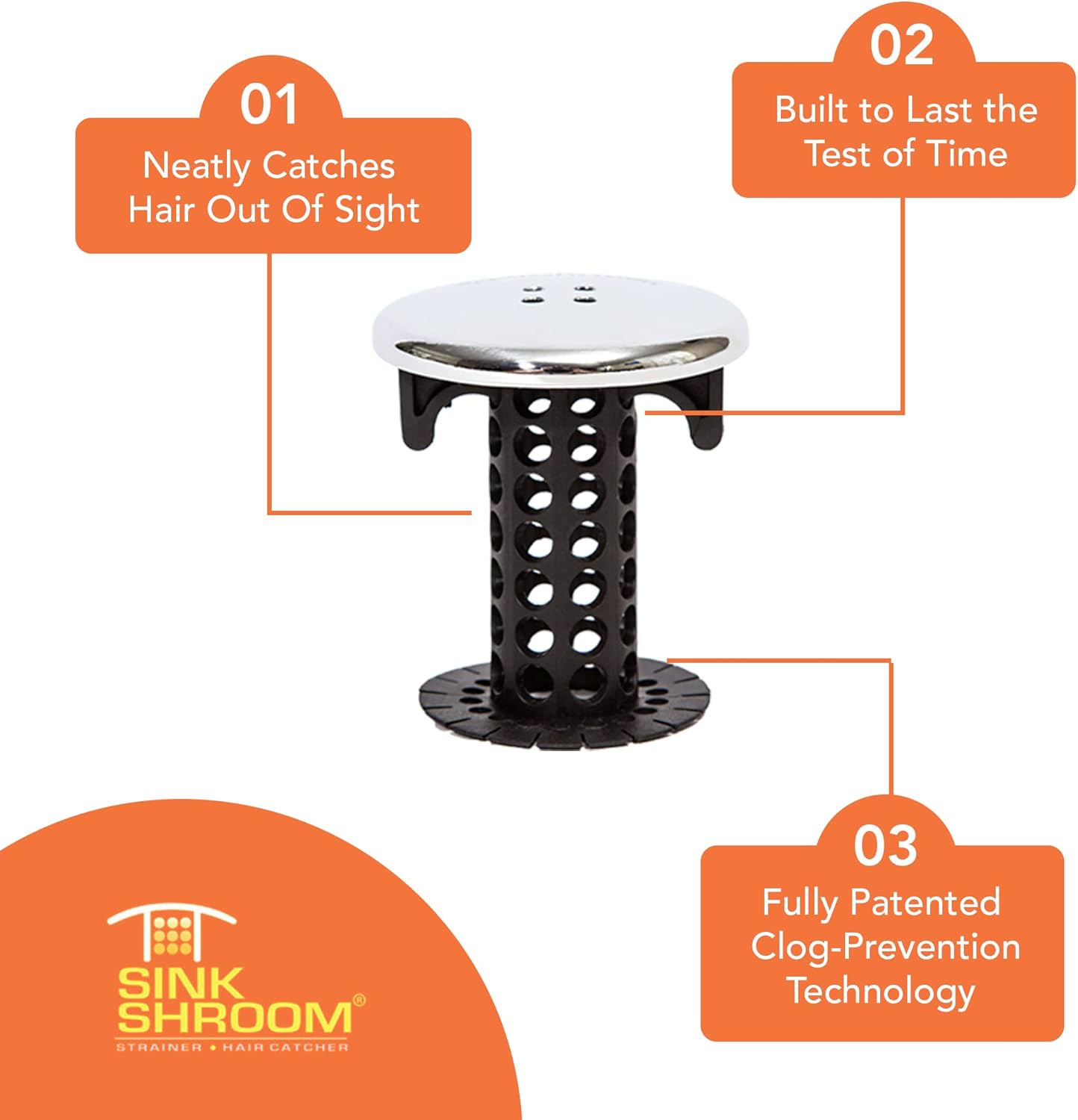 01
Neatly Catches Hair Out Of Sight

02
Built to Last the Test of Time

03
Fully Patented Clog-Prevention Technology

SINK SHROOM®
STRAINER • HAIR CATCHER