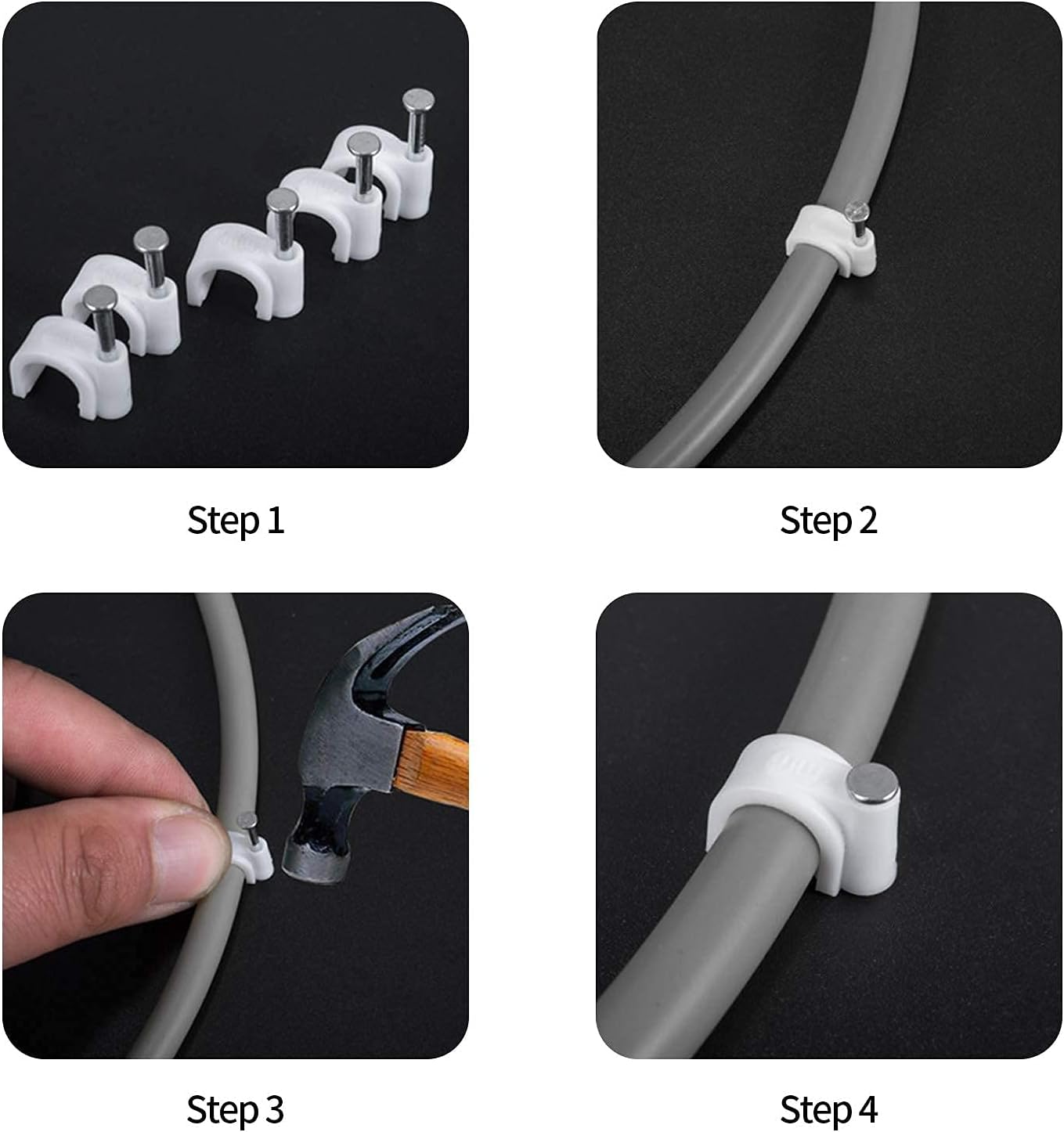 Step 1

Step 2

Step 3

Step 4