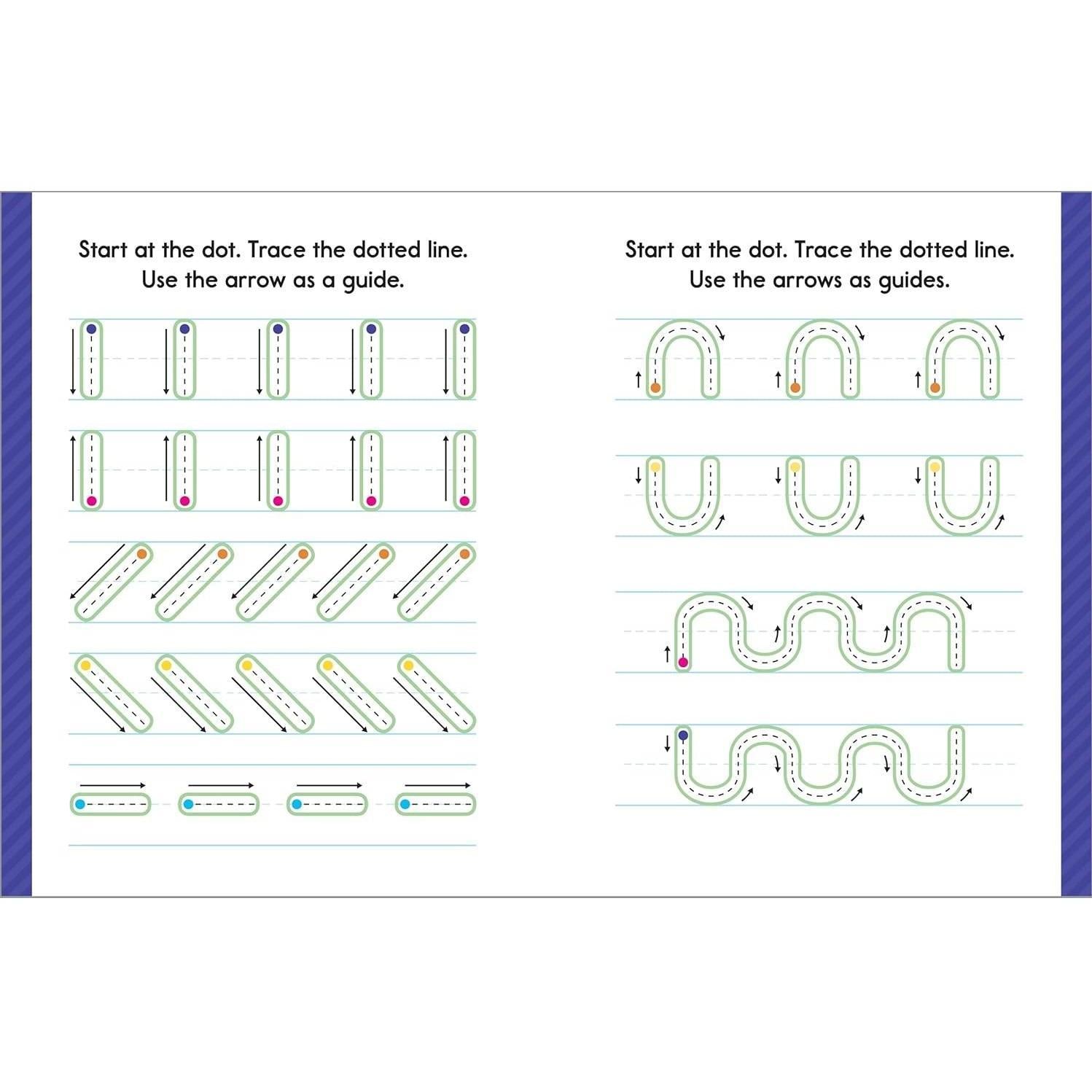 Start at the dot. Trace the dotted line. Use the arrow as a guide.

Start at the dot. Trace the dotted line. Use the arrows as guides.