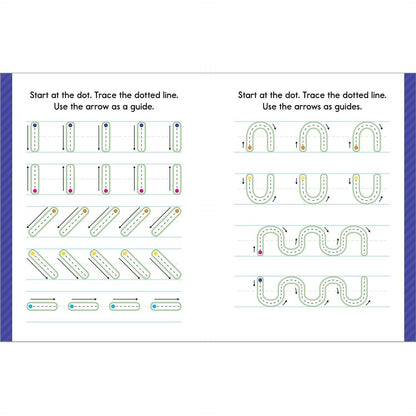 Start at the dot. Trace the dotted line. Use the arrow as a guide.

Start at the dot. Trace the dotted line. Use the arrows as guides.