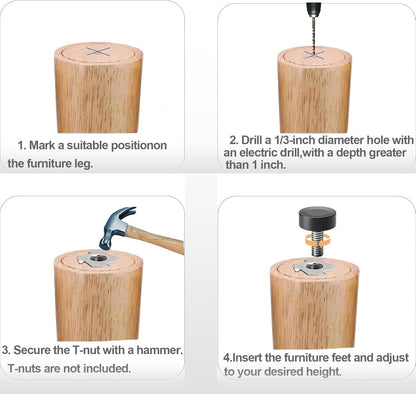 1. Mark a suitable positionon the furniture leg.

2. Drill a 1/3-inch diameter hole with an electric drill,with a depth greater than 1 inch.

3. Secure the T-nut with a hammer. T-nuts are not included.

4.Insert the furniture feet and adjust to your desired height.