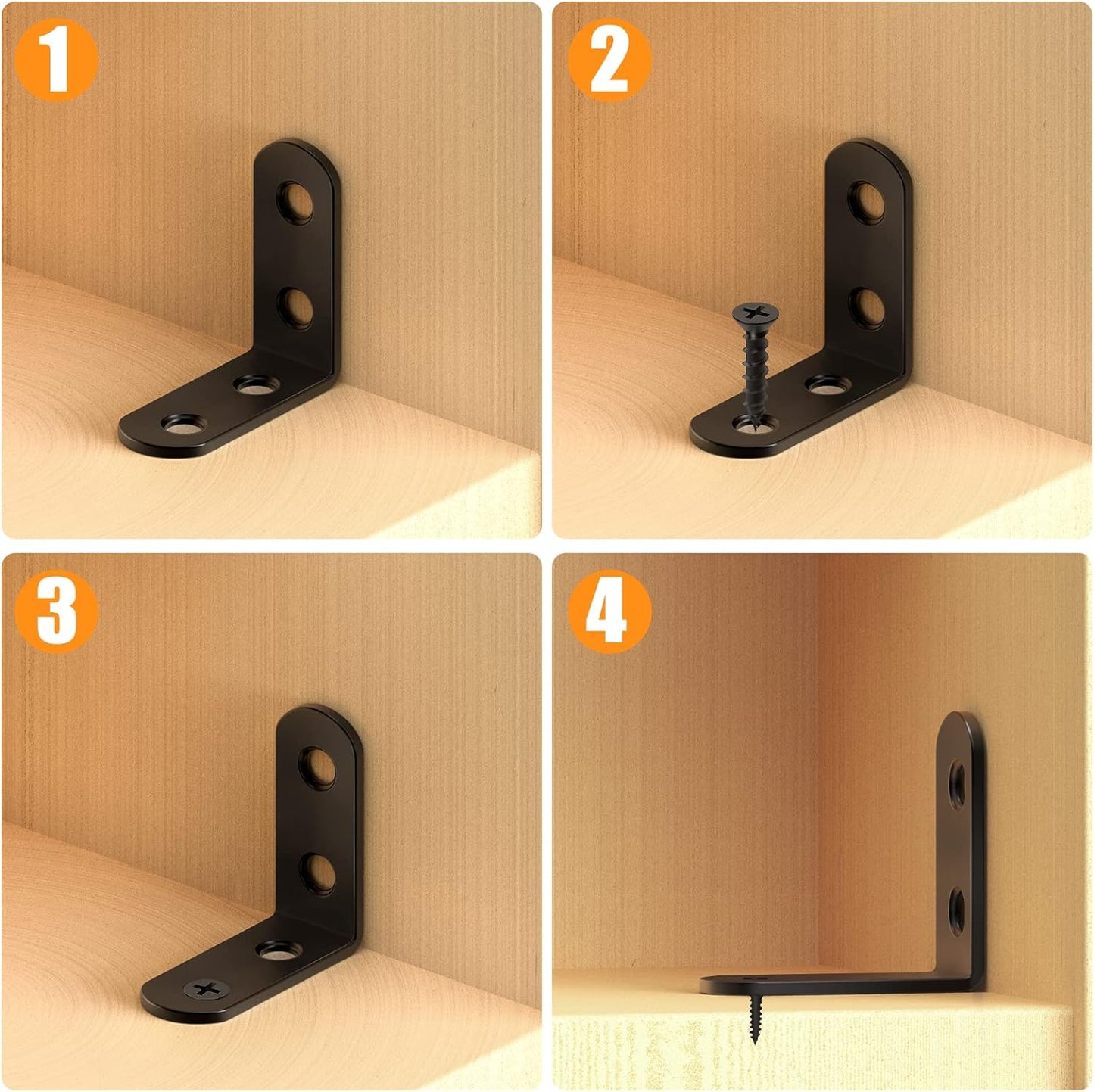 1

2

3

4