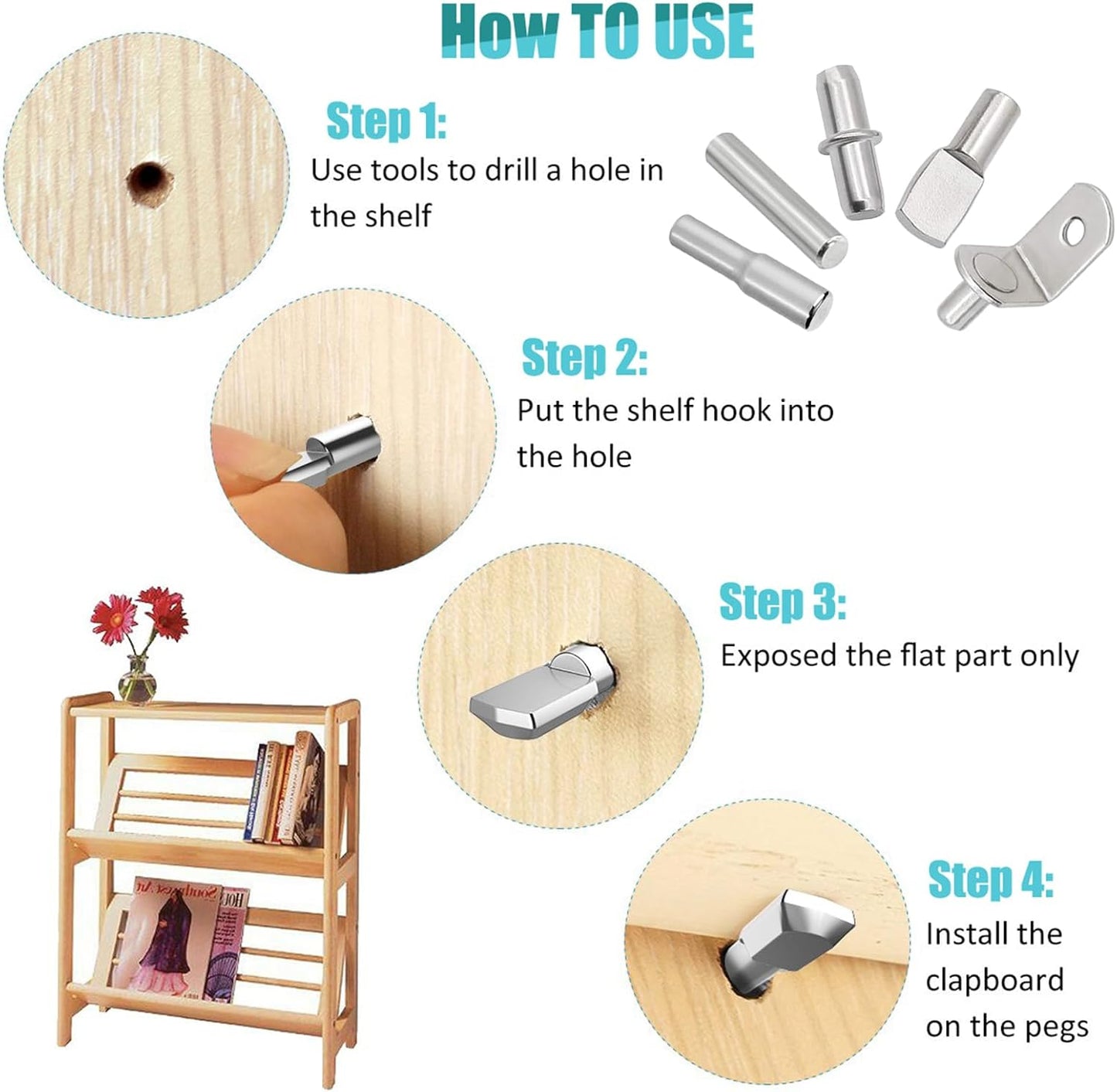 How TO USE

Step 1:
Use tools to drill a hole in the shelf

Step 2:
Put the shelf hook into the hole

Step 3:
Exposed the flat part only

Step 4:
Install the clapboard on the pegs