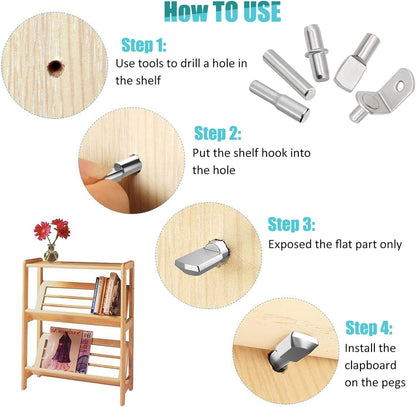 How TO USE

Step 1:
Use tools to drill a hole in the shelf

Step 2:
Put the shelf hook into the hole

Step 3:
Exposed the flat part only

Step 4:
Install the clapboard on the pegs