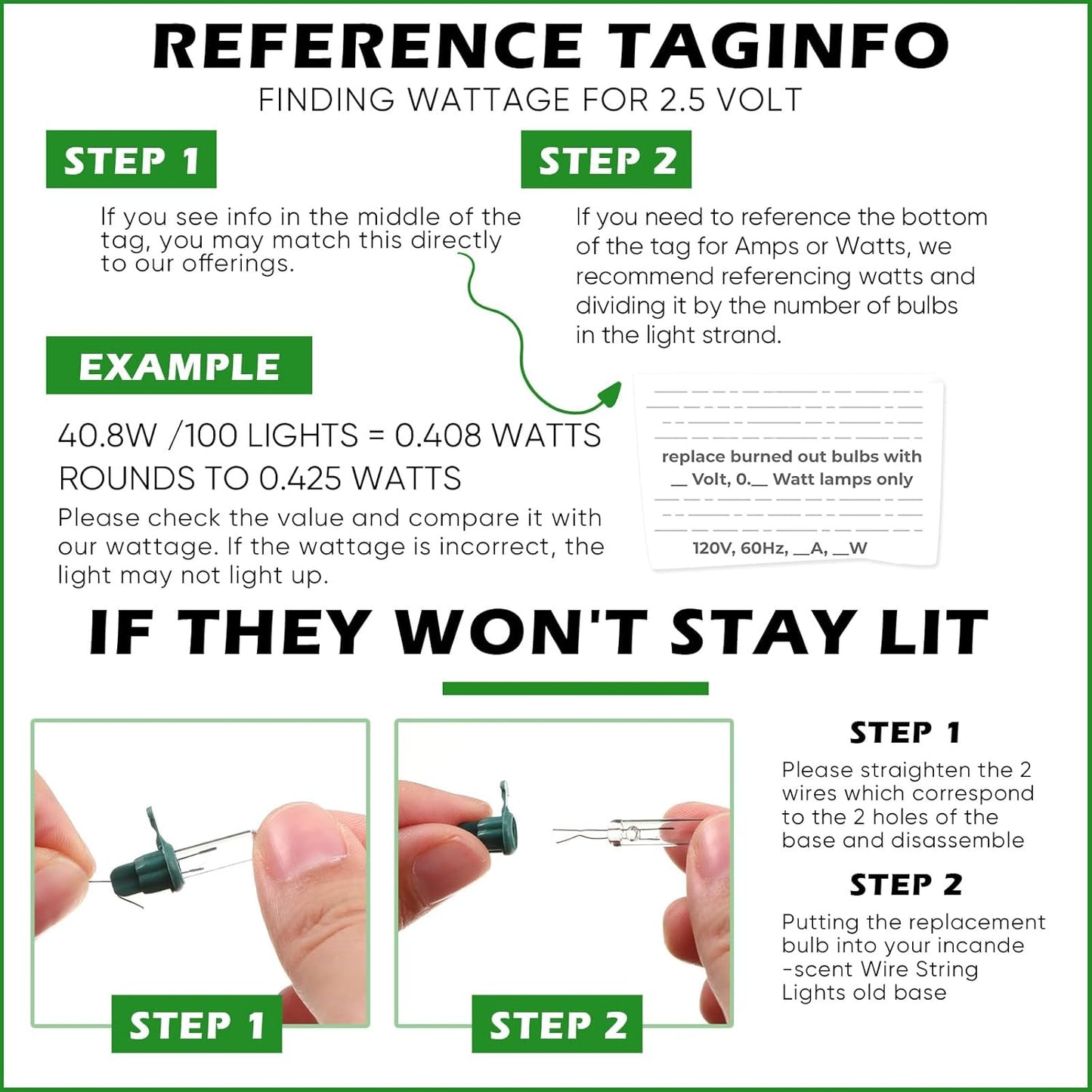 REFERENCE TAGINFO
FINDING WATTAGE FOR 2.5 VOLT

STEP 1

If you see info in the middle of the tag, you may match this directly to our offerings.

STEP 2

If you need to reference the bottom of the tag for Amps or Watts, we recommend referencing watts and dividing it by the number of bulbs in the light strand.

EXAMPLE

40.8W /100 LIGHTS = 0.408 WATTS ROUNDS TO 0.425 WATTS

Please check the value and compare it with our wattage. If the wattage is incorrect, the light may not light up.

replace burned out bulbs with __ Volt, 0.__ Watt lamps only

120V, 60Hz, __A, __W

IF THEY WON'T STAY LIT

STEP 1

STEP 2

STEP 1

Please straighten the 2 wires which correspond to the 2 holes of the base and disassemble

STEP 2

Putting the replacement bulb into your incande -scent Wire String Lights old base