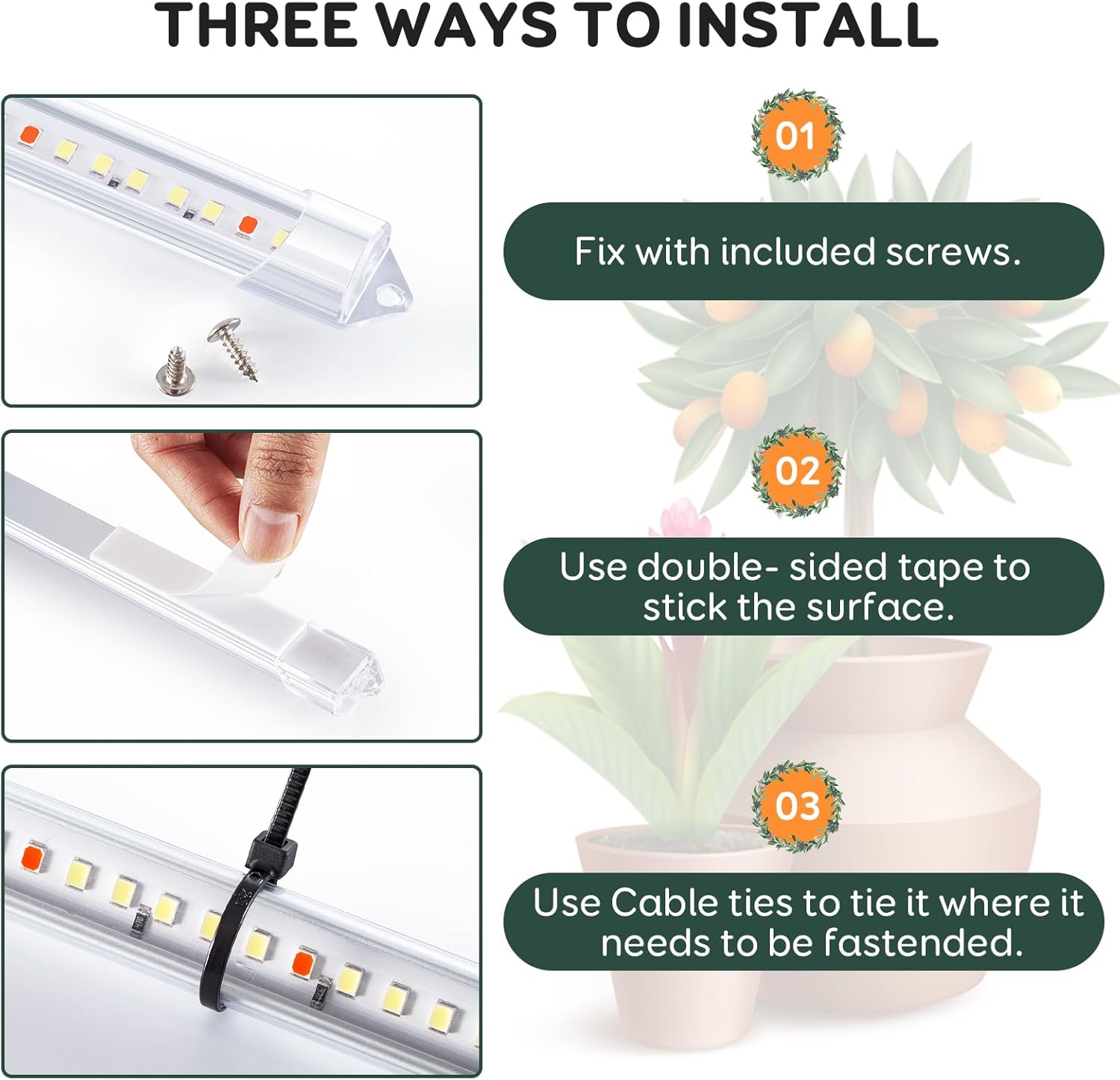 THREE WAYS TO INSTALL

01

Fix with included screws.

02

Use double- sided tape to stick the surface.

03

Use Cable ties to tie it where it needs to be fastended.