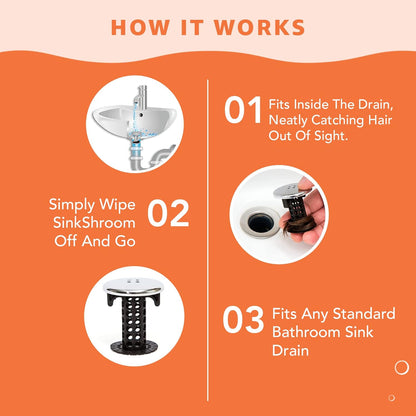 HOW IT WORKS

01 Fits Inside The Drain, Neatly Catching Hair Out Of Sight.

Simply Wipe SinkShroom Off And Go 02

03 Fits Any Standard Bathroom Sink Drain