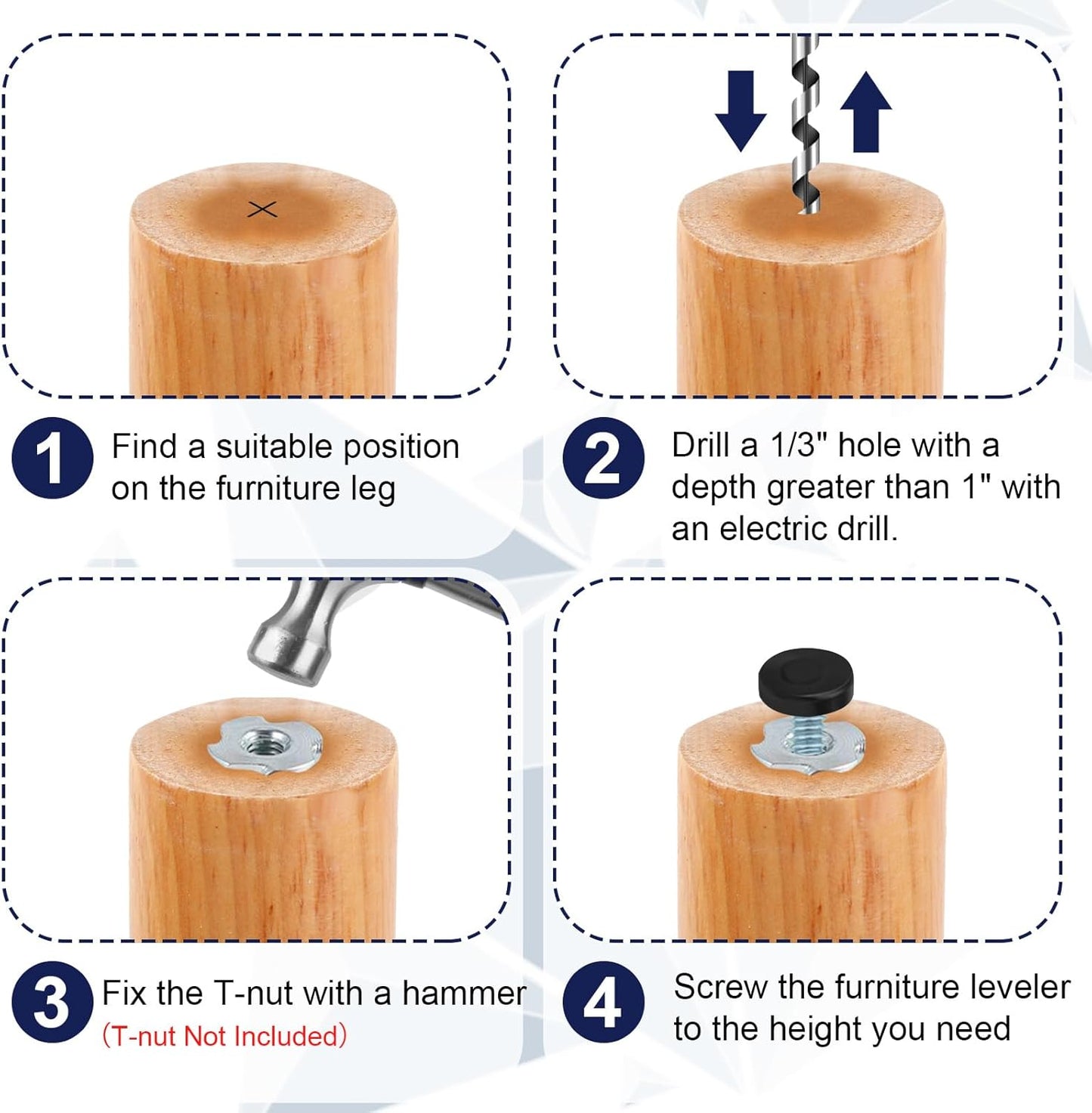 1 Find a suitable position on the furniture leg

2 Drill a 1/3" hole with a depth greater than 1" with an electric drill.

3 Fix the T-nut with a hammer
(T-nut Not Included)

4 Screw the furniture leveler to the height you need