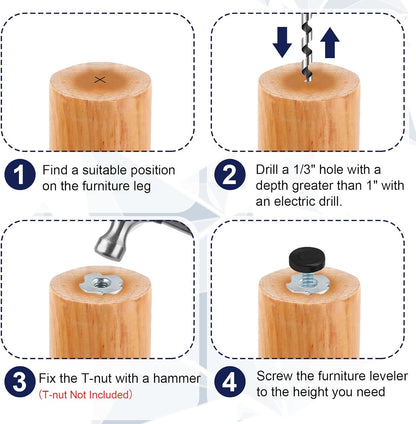 1 Find a suitable position on the furniture leg

2 Drill a 1/3" hole with a depth greater than 1" with an electric drill.

3 Fix the T-nut with a hammer
(T-nut Not Included)

4 Screw the furniture leveler to the height you need