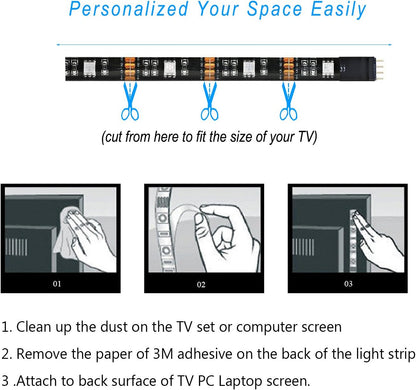 Personalized Your Space Easily

(cut from here to fit the size of your TV)

01

02

03

1. Clean up the dust on the TV set or computer screen

2. Remove the paper of 3M adhesive on the back of the light strip

3 .Attach to back surface of TV PC Laptop screen.