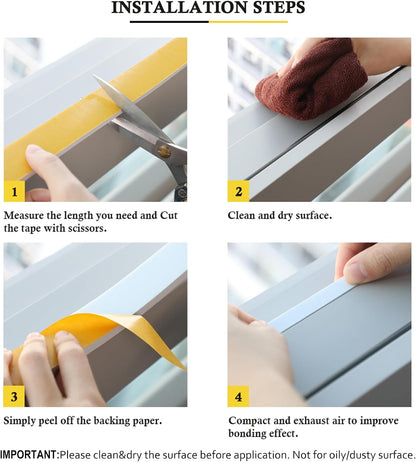 INSTALLATION STEPS

1

Measure the length you need and Cut the tape with scissors.

2

Clean and dry surface.

3

Simply peel off the backing paper.

4

Compact and exhaust air to improve bonding effect.

IMPORTANT:Please clean&dry the surface before application. Not for oily/dusty surface.