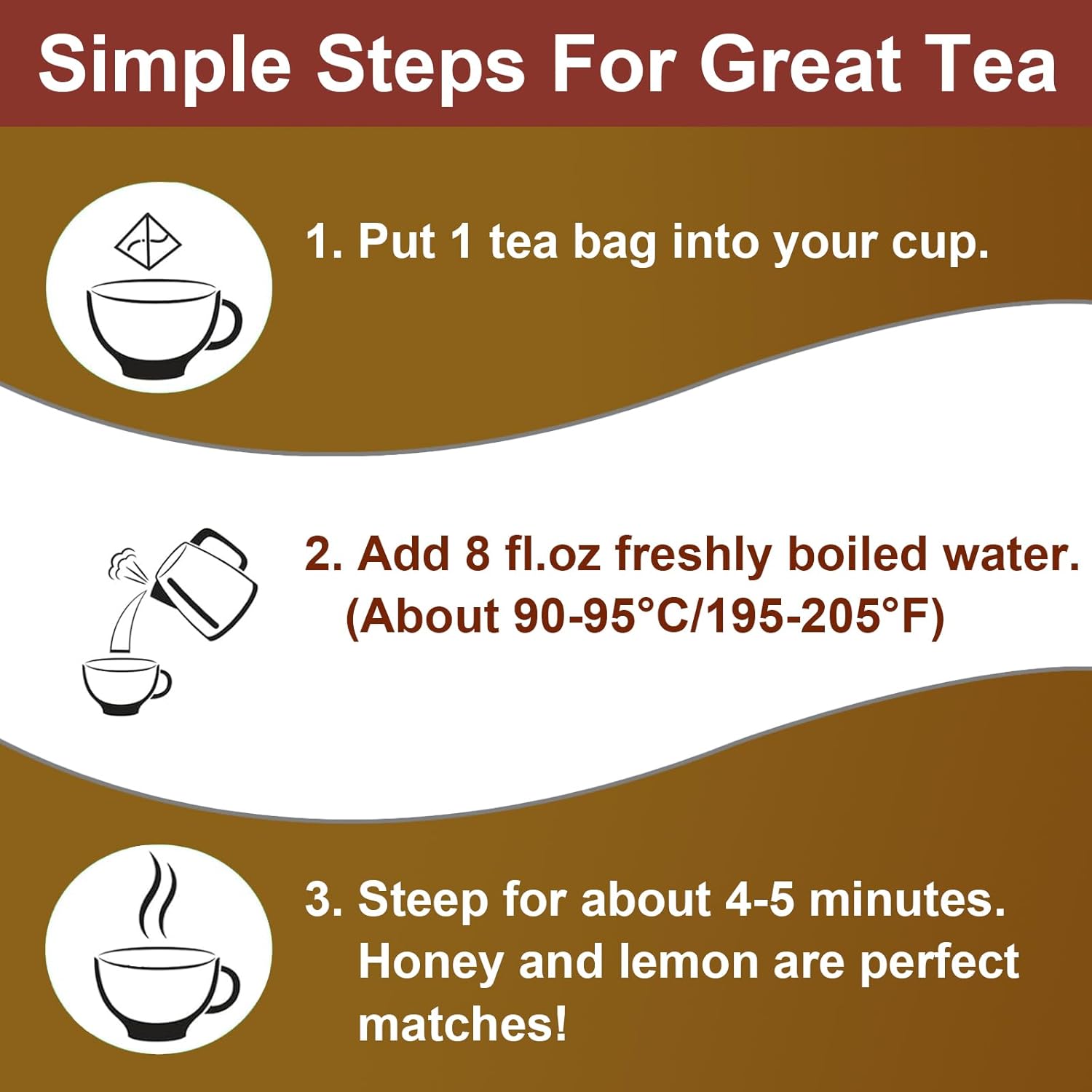 Simple Steps For Great Tea

1. Put 1 tea bag into your cup.

2. Add 8 fl.oz freshly boiled water. (About 90-95°C/195-205°F)

3. Steep for about 4-5 minutes. Honey and lemon are perfect matches!