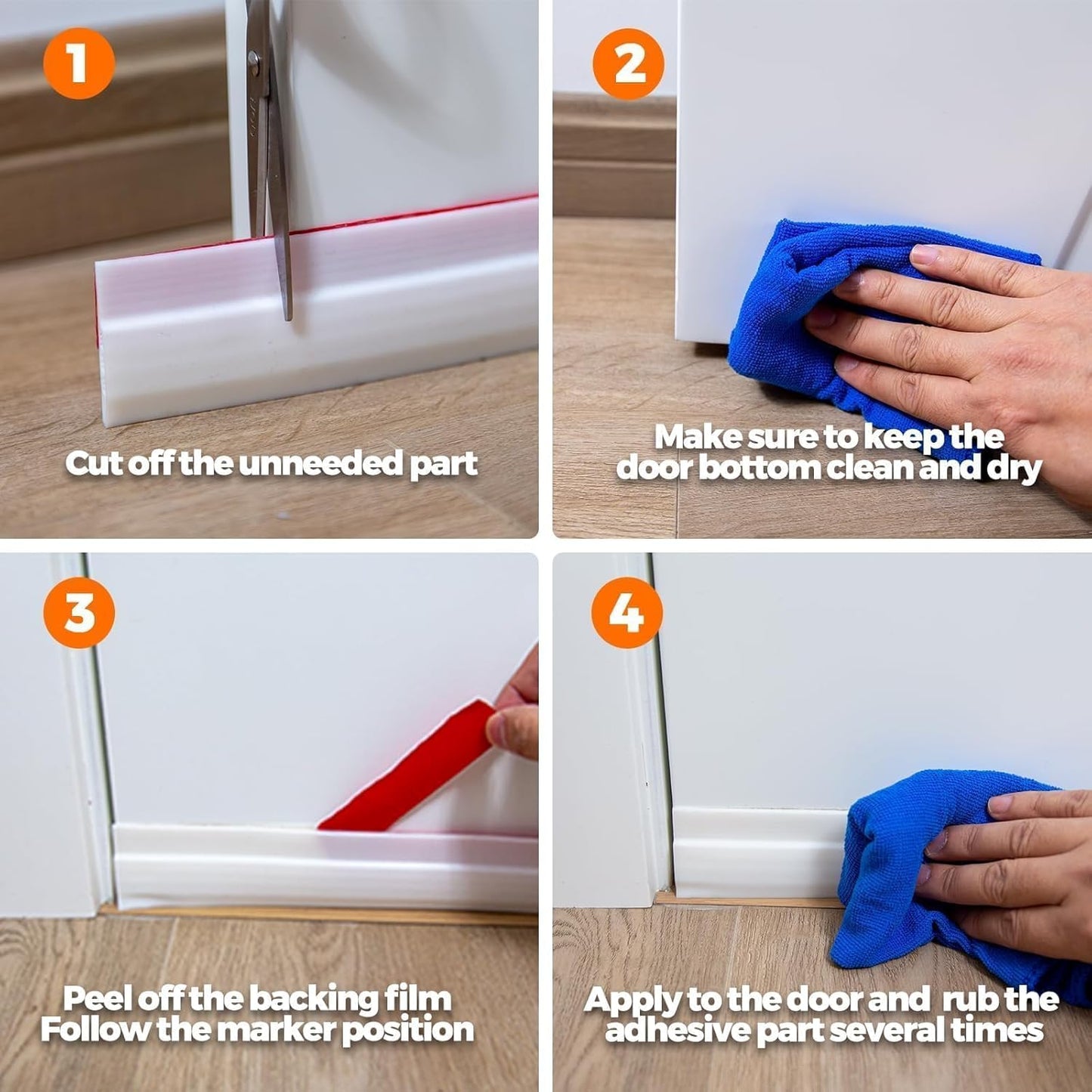 1

Cut off the unneeded part

2

Make sure to keep the door bottom clean and dry

3

Peel off the backing film Follow the marker position

4

Apply to the door and rub the adhesive part several times