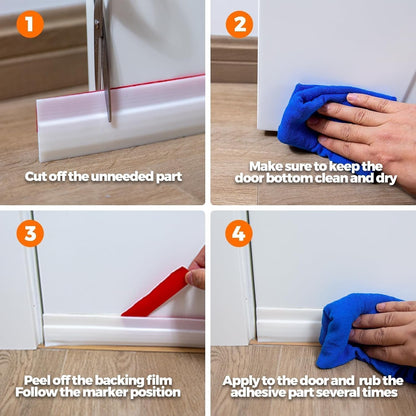 1

Cut off the unneeded part

2

Make sure to keep the door bottom clean and dry

3

Peel off the backing film
Follow the marker position

4

Apply to the door and rub the adhesive part several times