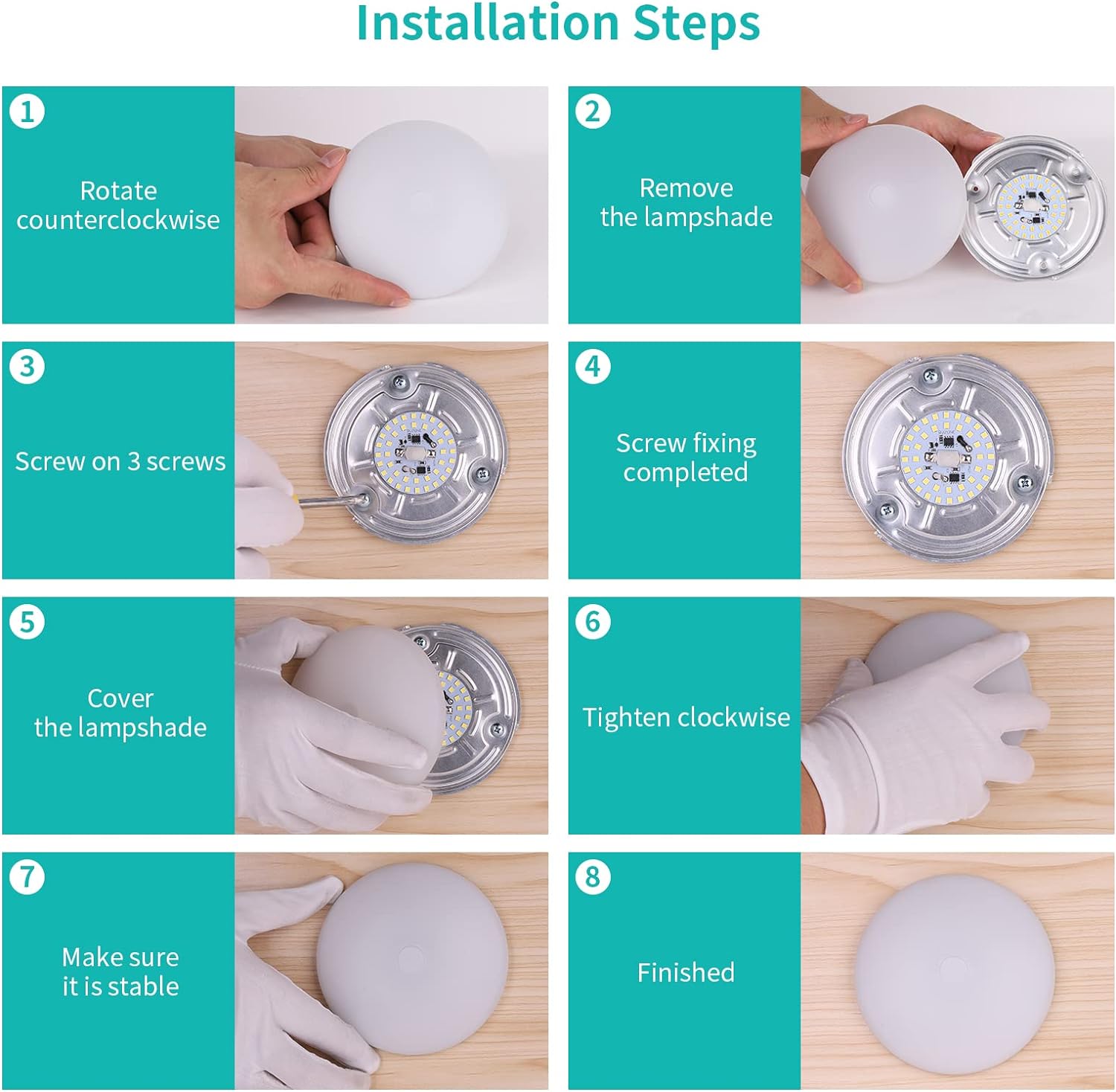 Installation Steps

1
Rotate counterclockwise

2
Remove the lampshade

3
Screw on 3 screws

4
Screw fixing completed

5
Cover the lampshade

6
Tighten clockwise

7
Make sure it is stable

8
Finished