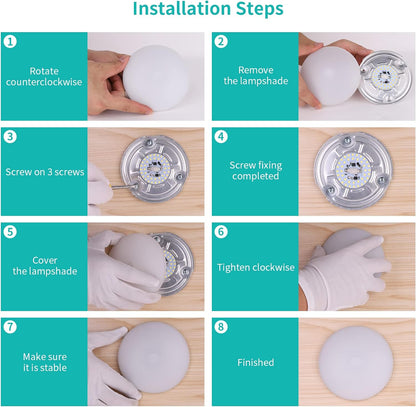 Installation Steps

1
Rotate counterclockwise

2
Remove the lampshade

3
Screw on 3 screws

4
Screw fixing completed

5
Cover the lampshade

6
Tighten clockwise

7
Make sure it is stable

8
Finished