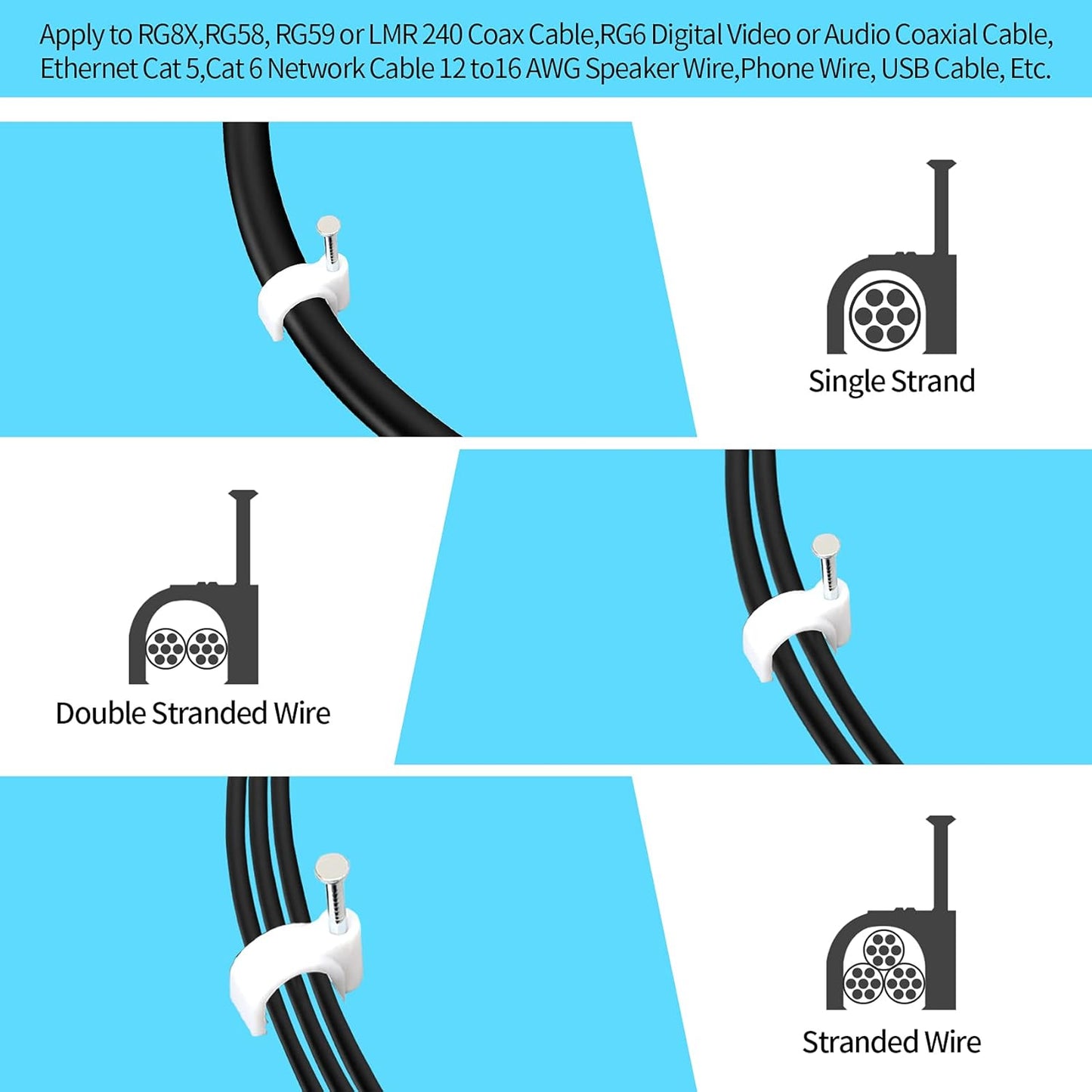 Apply to RG8X,RG58, RG59 or LMR 240 Coax Cable,RG6 Digital Video or Audio Coaxial Cable, Ethernet Cat 5,Cat 6 Network Cable 12 to16 AWG Speaker Wire,Phone Wire, USB Cable, Etc.

Single Strand

Double Stranded Wire

Stranded Wire