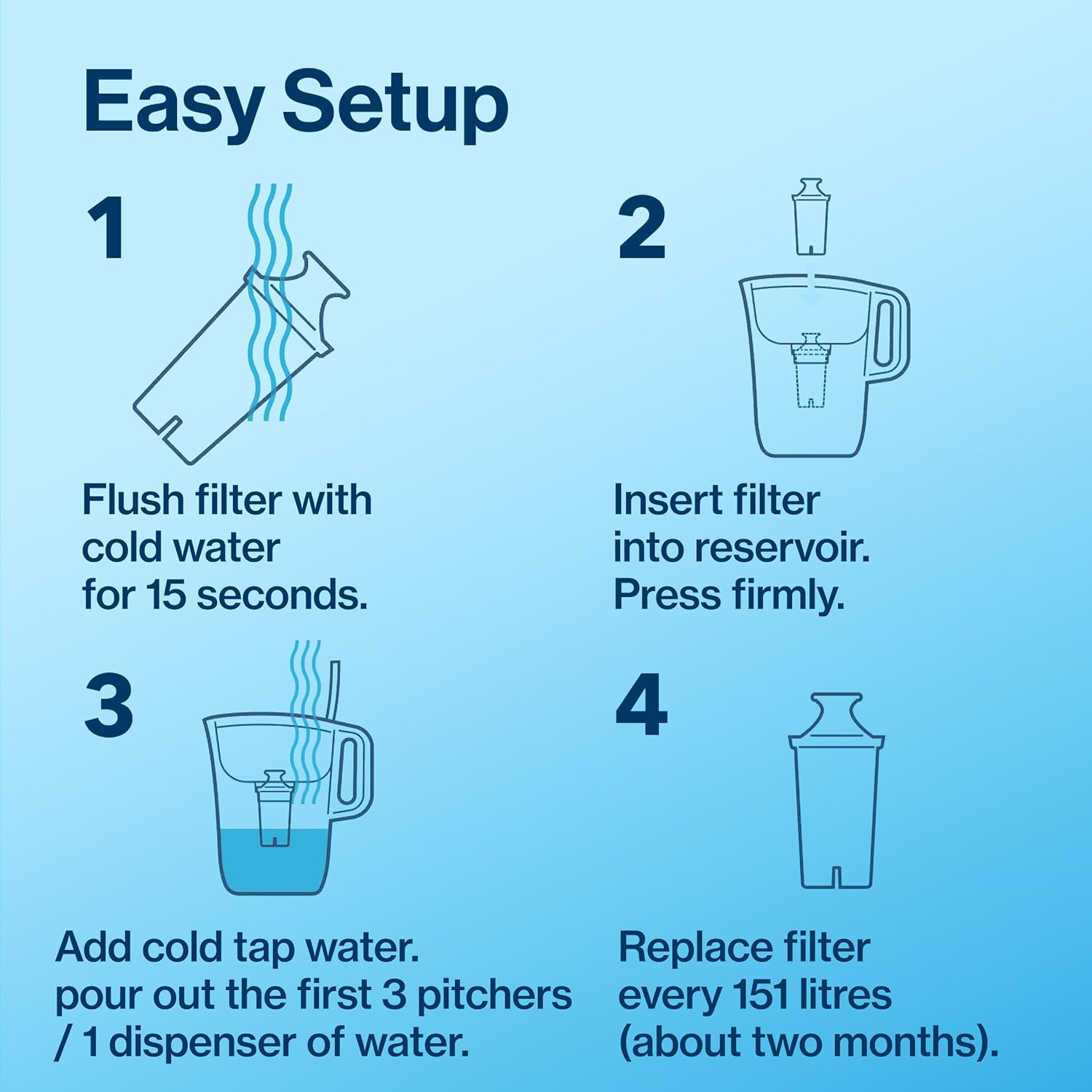 Easy Setup

1

Flush filter with cold water for 15 seconds.

2

Insert filter into reservoir. Press firmly.

3

Add cold tap water. pour out the first 3 pitchers / 1 dispenser of water.

4

Replace filter every 151 litres (about two months).