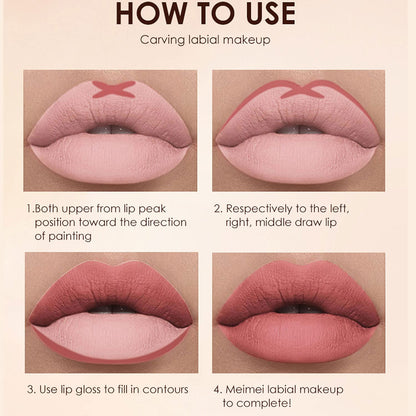 HOW TO USE

Carving labial makeup

1.Both upper from lip peak position toward the direction of painting

2. Respectively to the left, right, middle draw lip

3. Use lip gloss to fill in contours

4. Meimei labial makeup to complete!