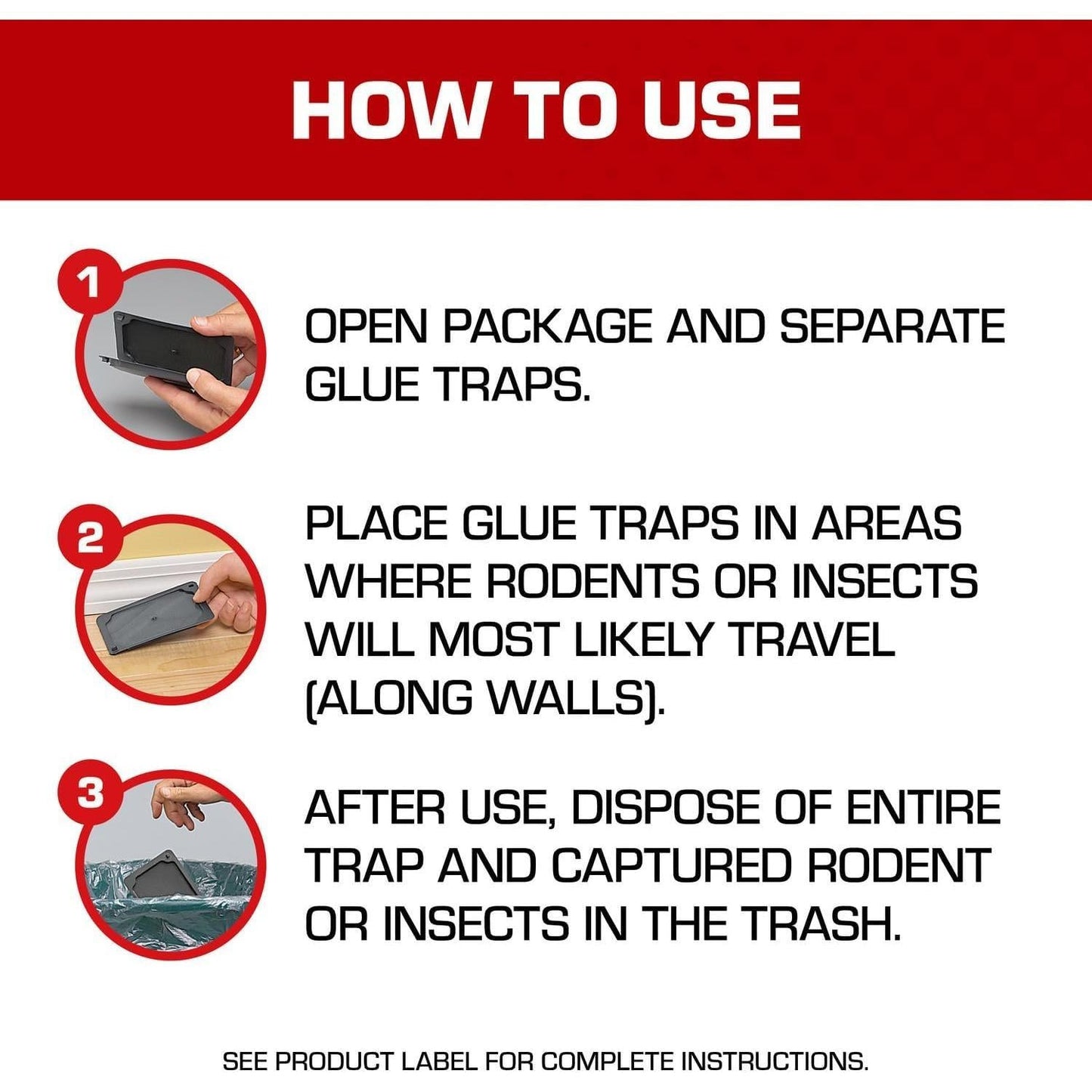 HOW TO USE

1

OPEN PACKAGE AND SEPARATE GLUE TRAPS.

2

PLACE GLUE TRAPS IN AREAS WHERE RODENTS OR INSECTS WILL MOST LIKELY TRAVEL (ALONG WALLS).

3

AFTER USE, DISPOSE OF ENTIRE TRAP AND CAPTURED RODENT OR INSECTS IN THE TRASH.

SEE PRODUCT LABEL FOR COMPLETE INSTRUCTIONS.