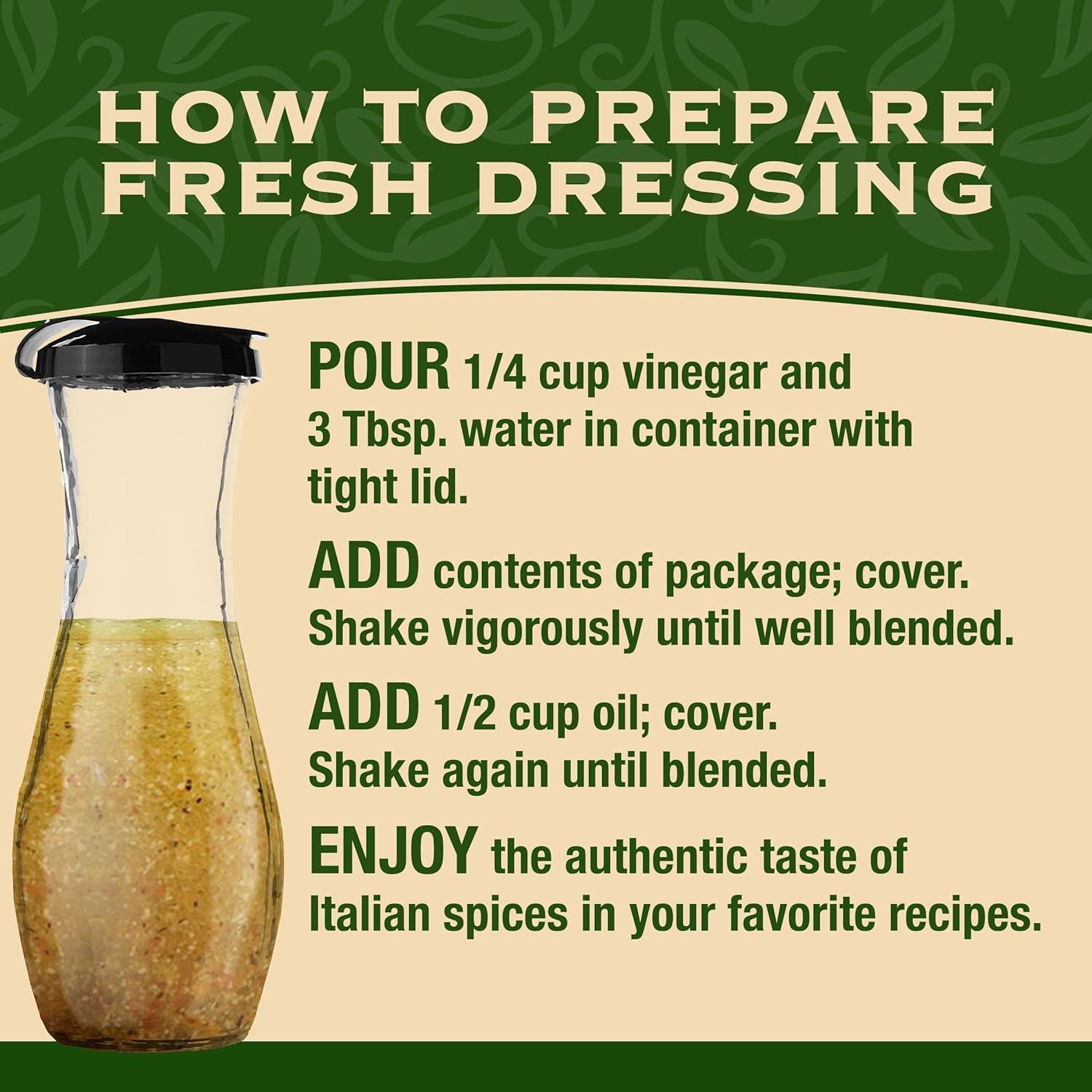 HOW TO PREPARE FRESH DRESSING

POUR 1/4 cup vinegar and 3 Tbsp. water in container with tight lid.

ADD contents of package; cover. Shake vigorously until well blended.

ADD 1/2 cup oil; cover. Shake again until blended.

ENJOY the authentic taste of Italian spices in your favorite recipes.