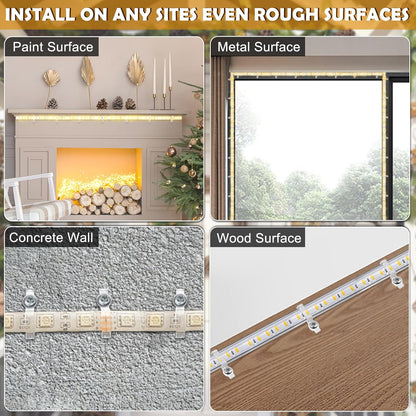 INSTALL ON ANY SITES EVEN ROUGH SURFACES

Paint Surface

Metal Surface

Concrete Wall

Wood Surface