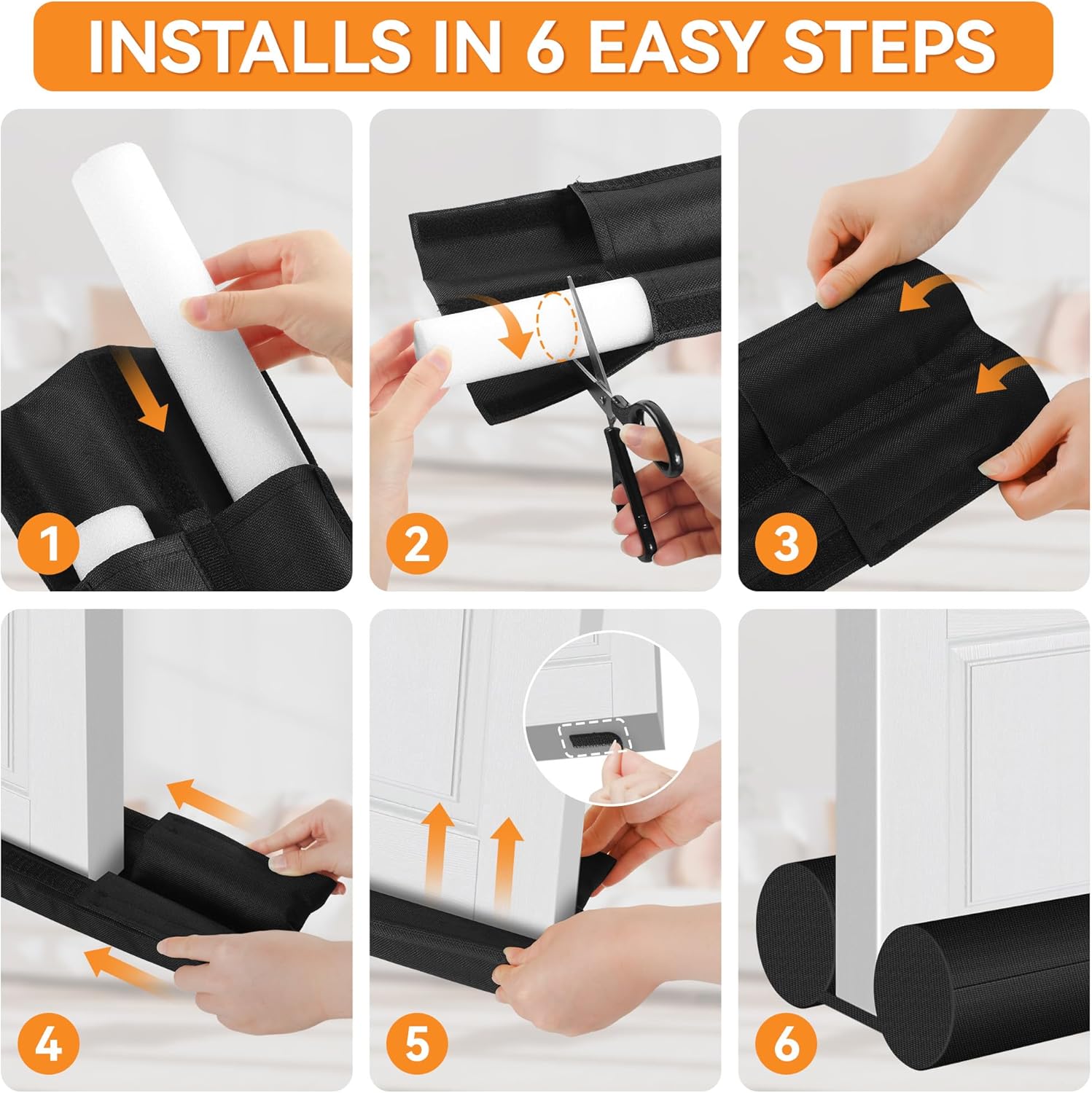 INSTALLS IN 6 EASY STEPS

1

2

3

4

5

6