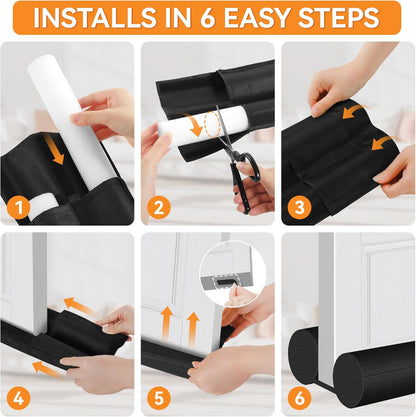 INSTALLS IN 6 EASY STEPS

1

2

3

4

5

6