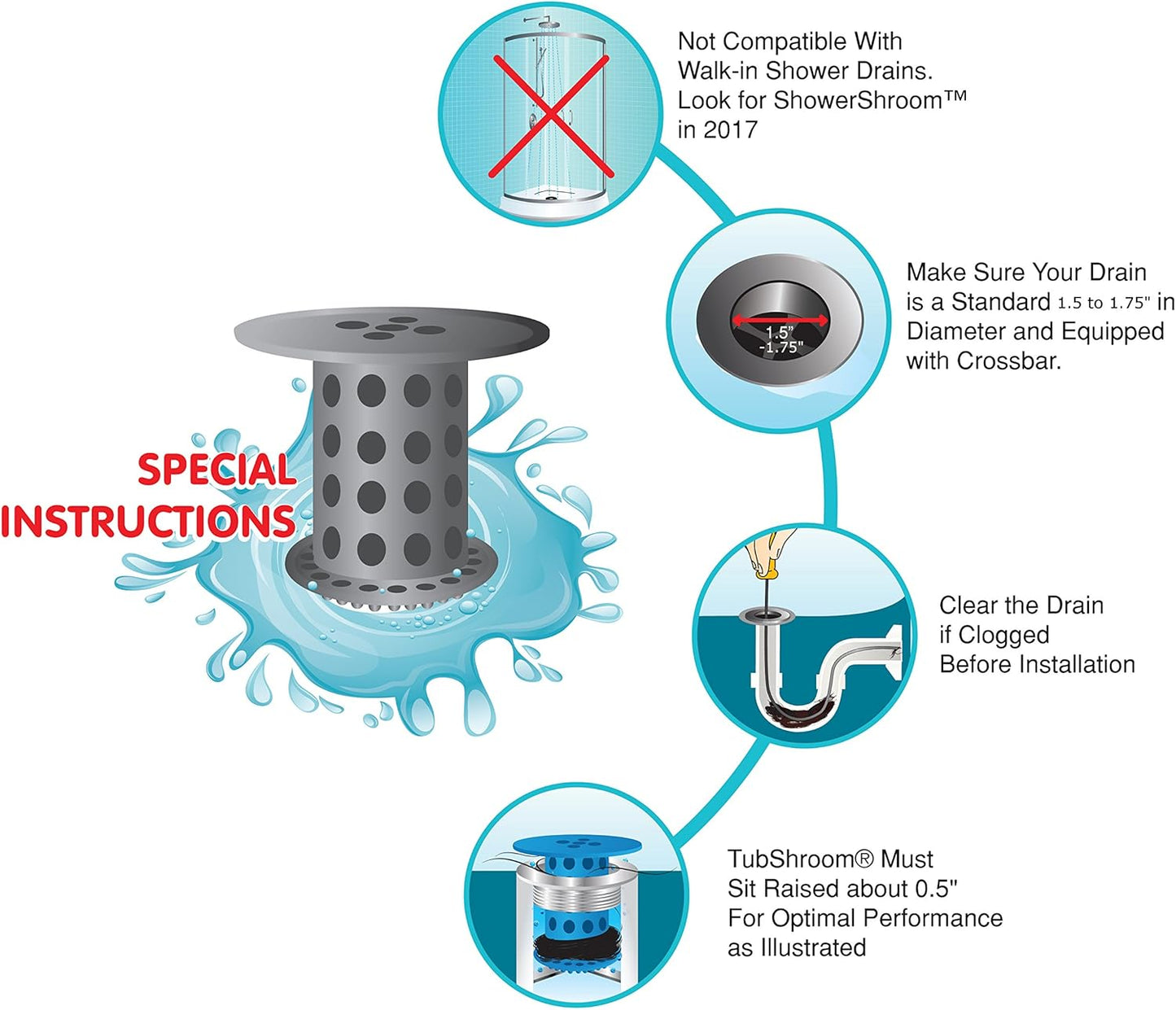 SPECIAL INSTRUCTIONS

Not Compatible With Walk-in Shower Drains. Look for ShowerShroom™ in 2017

1.5"
-1.75"

Make Sure Your Drain is a Standard 1.5 to 1.75" in Diameter and Equipped with Crossbar.

Clear the Drain if Clogged Before Installation

TubShroom® Must Sit Raised about 0.5" For Optimal Performance as Illustrated