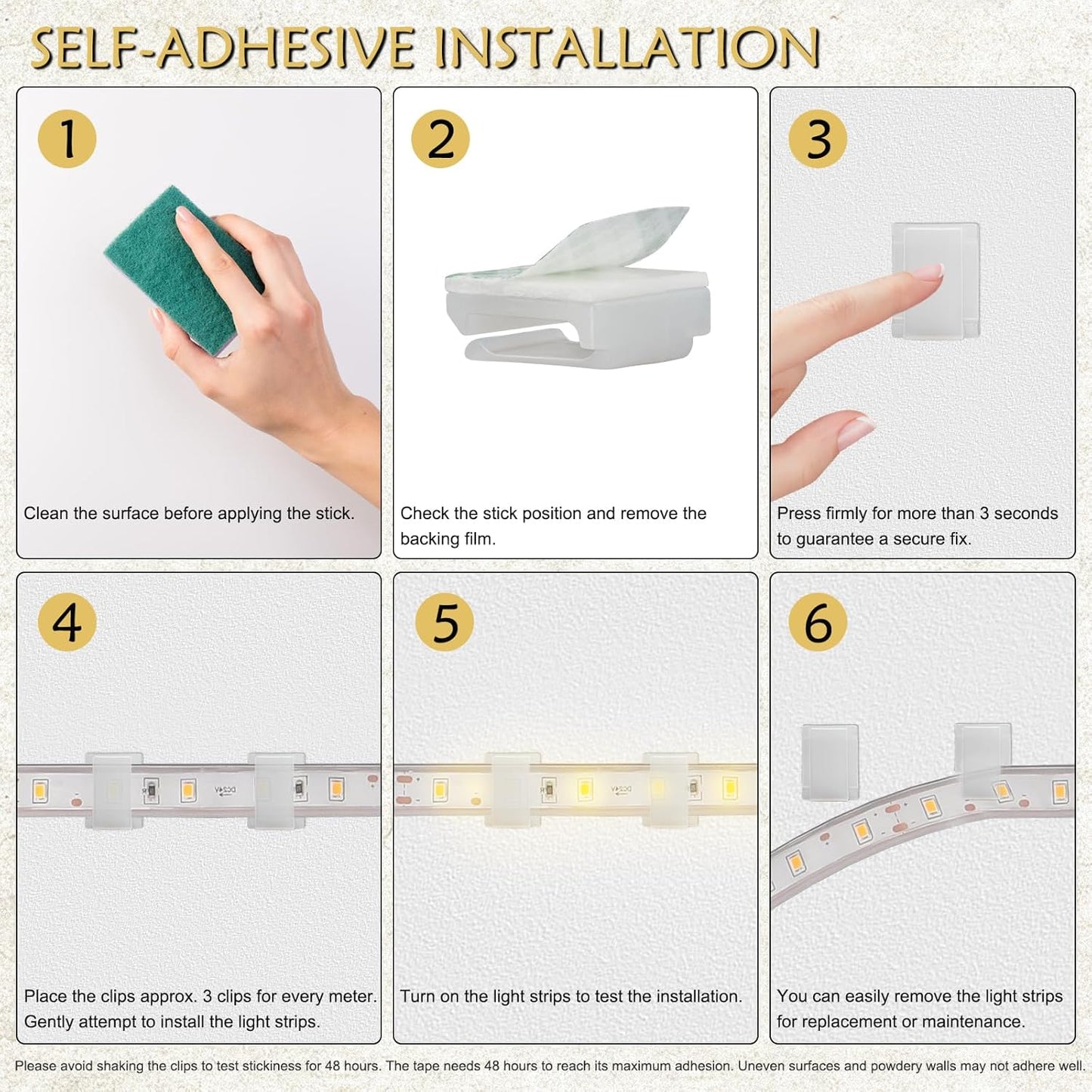 SELF-ADHESIVE INSTALLATION

1

Clean the surface before applying the stick.

2

Check the stick position and remove the backing film.

3

Press firmly for more than 3 seconds to guarantee a secure fix.

4

DC24V

Place the clips approx. 3 clips for every meter. Gently attempt to install the light strips.

5

DC24V

Turn on the light strips to test the installation.

6

You can easily remove the light strips for replacement or maintenance.

Please avoid shaking the clips to test stickiness for 48 hours. The tape needs 48 hours to reach its maximum adhesion. Uneven surfaces and powdery walls may not adhere well.