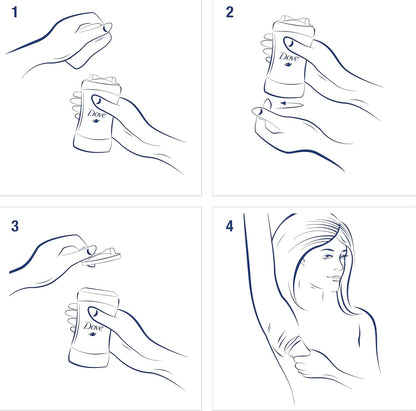 1

Dove

2

Dove

3

Dove

4