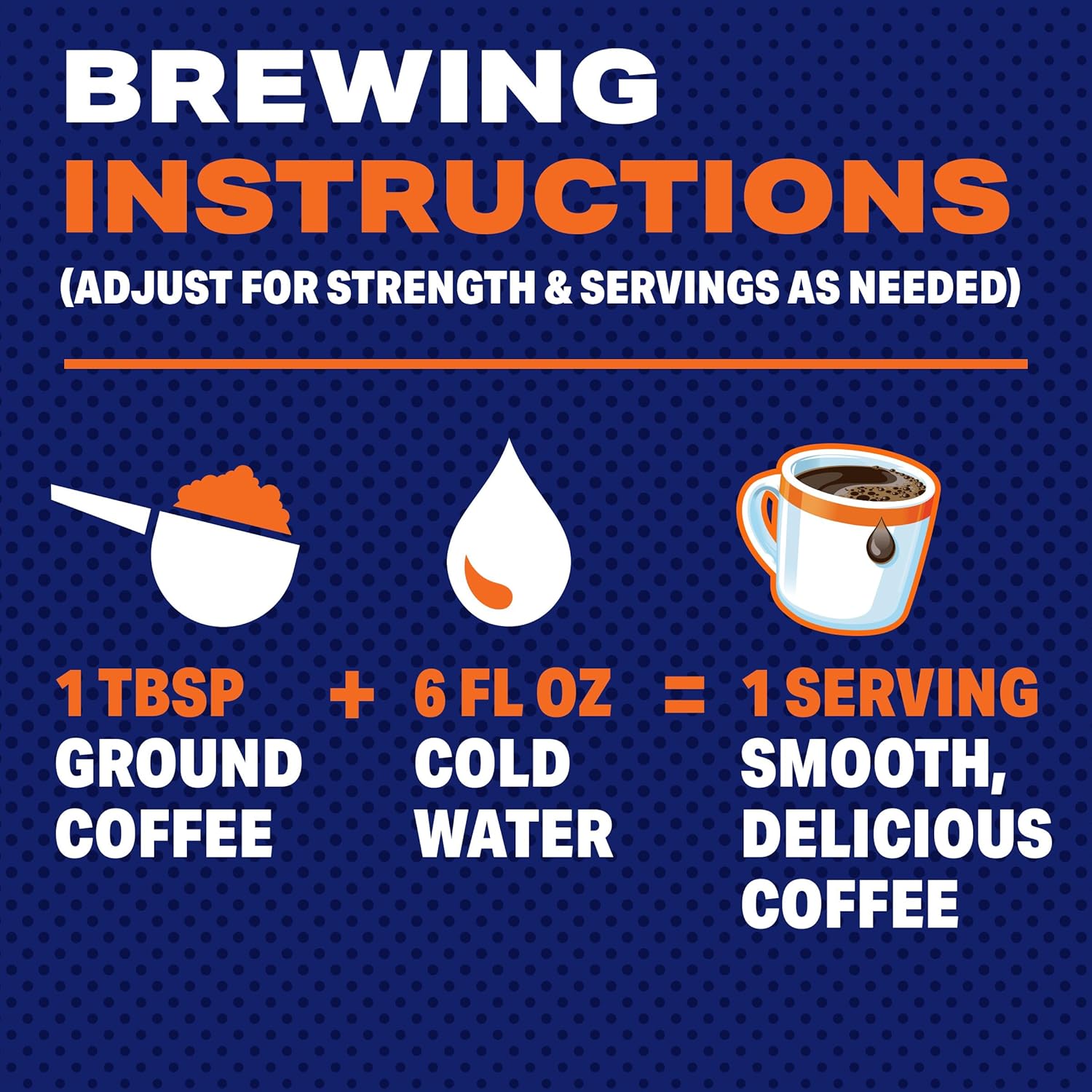 BREWING INSTRUCTIONS
(ADJUST FOR STRENGTH & SERVINGS AS NEEDED)

1 TBSP GROUND COFFEE + 6 FL OZ COLD WATER = 1 SERVING SMOOTH, DELICIOUS COFFEE