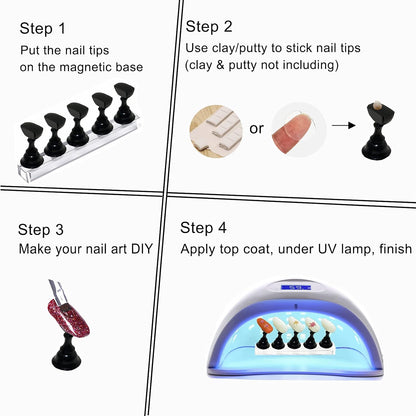 Step 1
Put the nail tips on the magnetic base

Step 2
Use clay/putty to stick nail tips (clay & putty not including)

or

Step 3
Make your nail art DIY

Step 4
Apply top coat, under UV lamp, finish