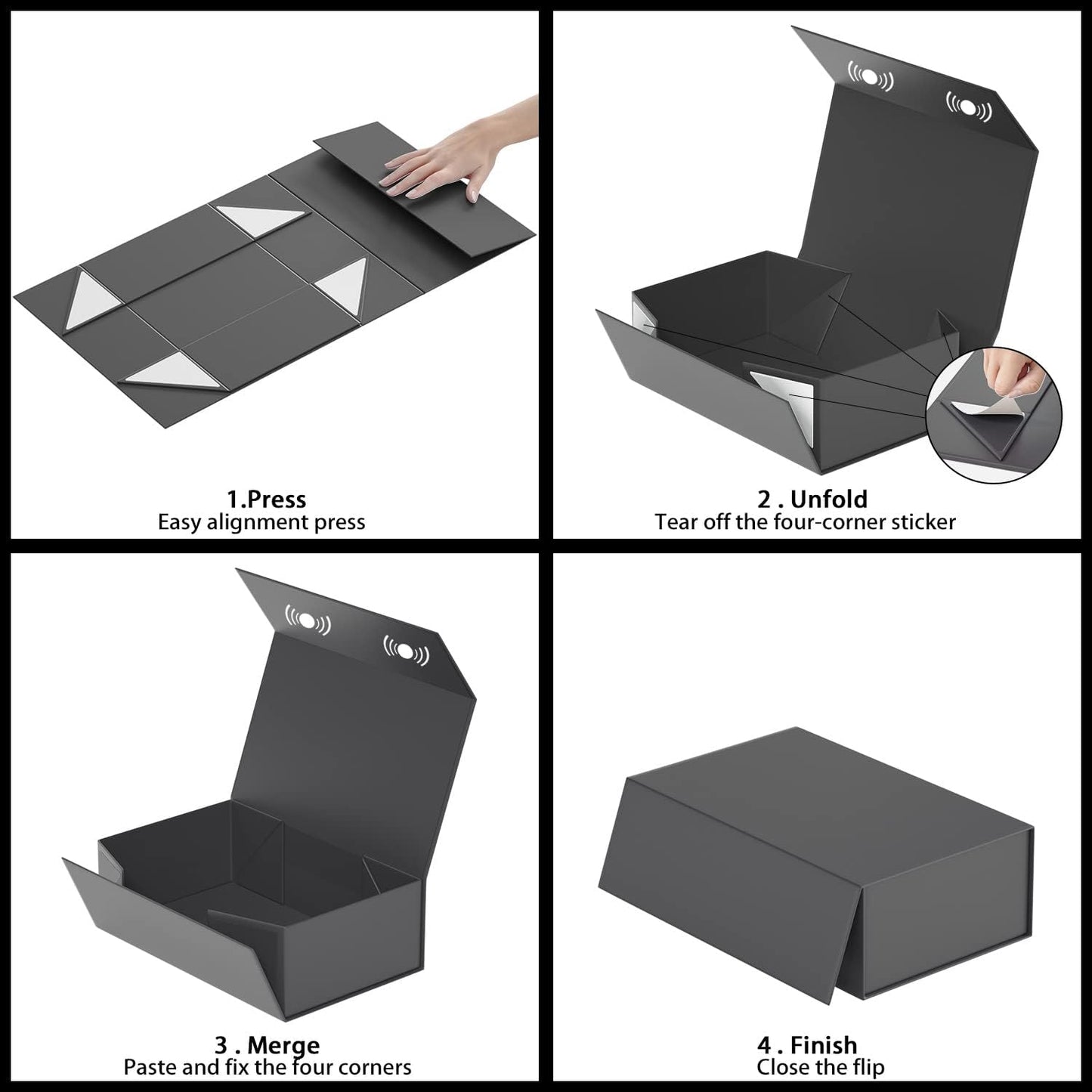 1.Press
Easy alignment press

2 . Unfold
Tear off the four-corner sticker

3 . Merge
Paste and fix the four corners

4 . Finish
Close the flip