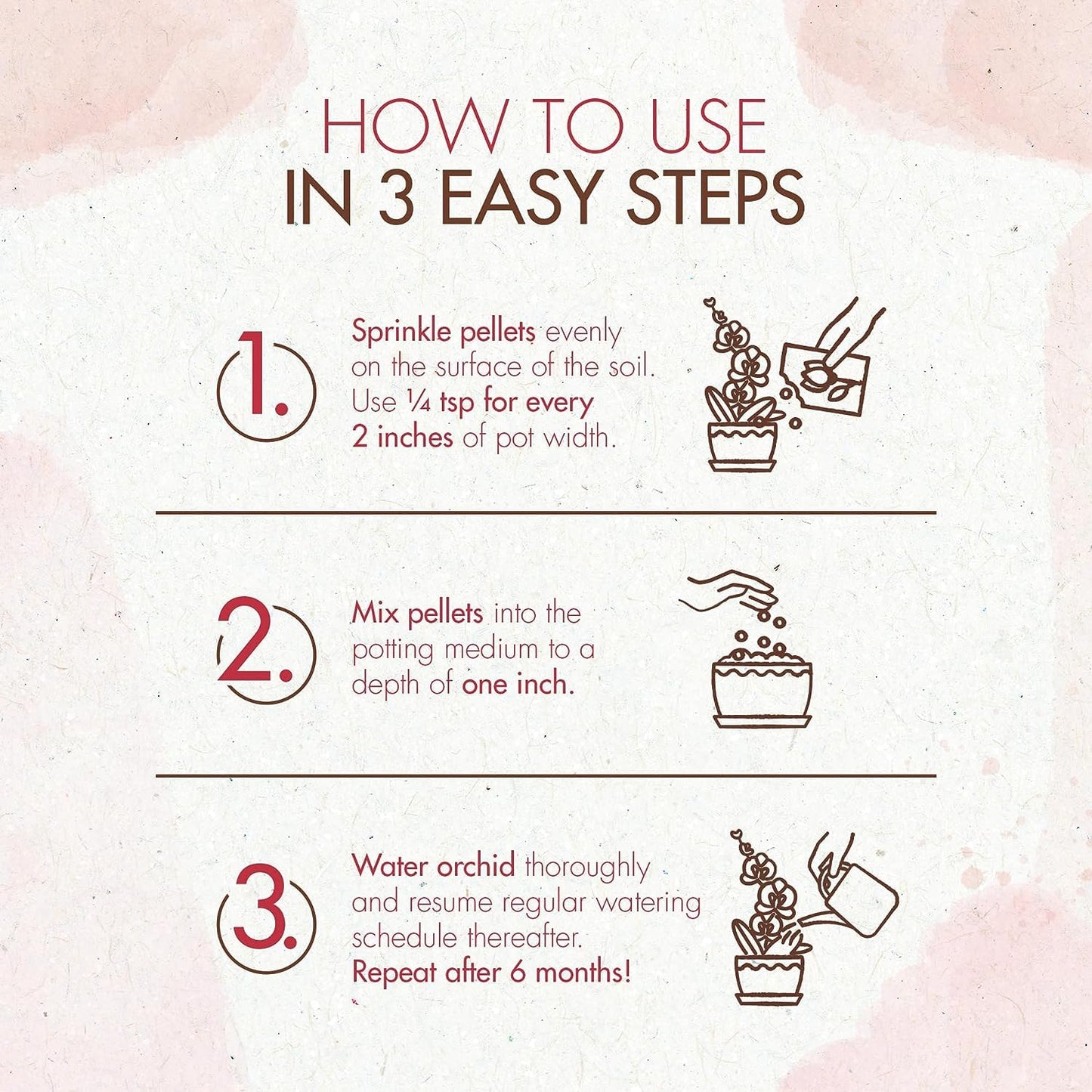 HOW TO USE
IN 3 EASY STEPS

1. Sprinkle pellets evenly on the surface of the soil. Use ¼ tsp for every 2 inches of pot width.

2. Mix pellets into the potting medium to a depth of one inch.

3. Water orchid thoroughly and resume regular watering schedule thereafter. Repeat after 6 months!