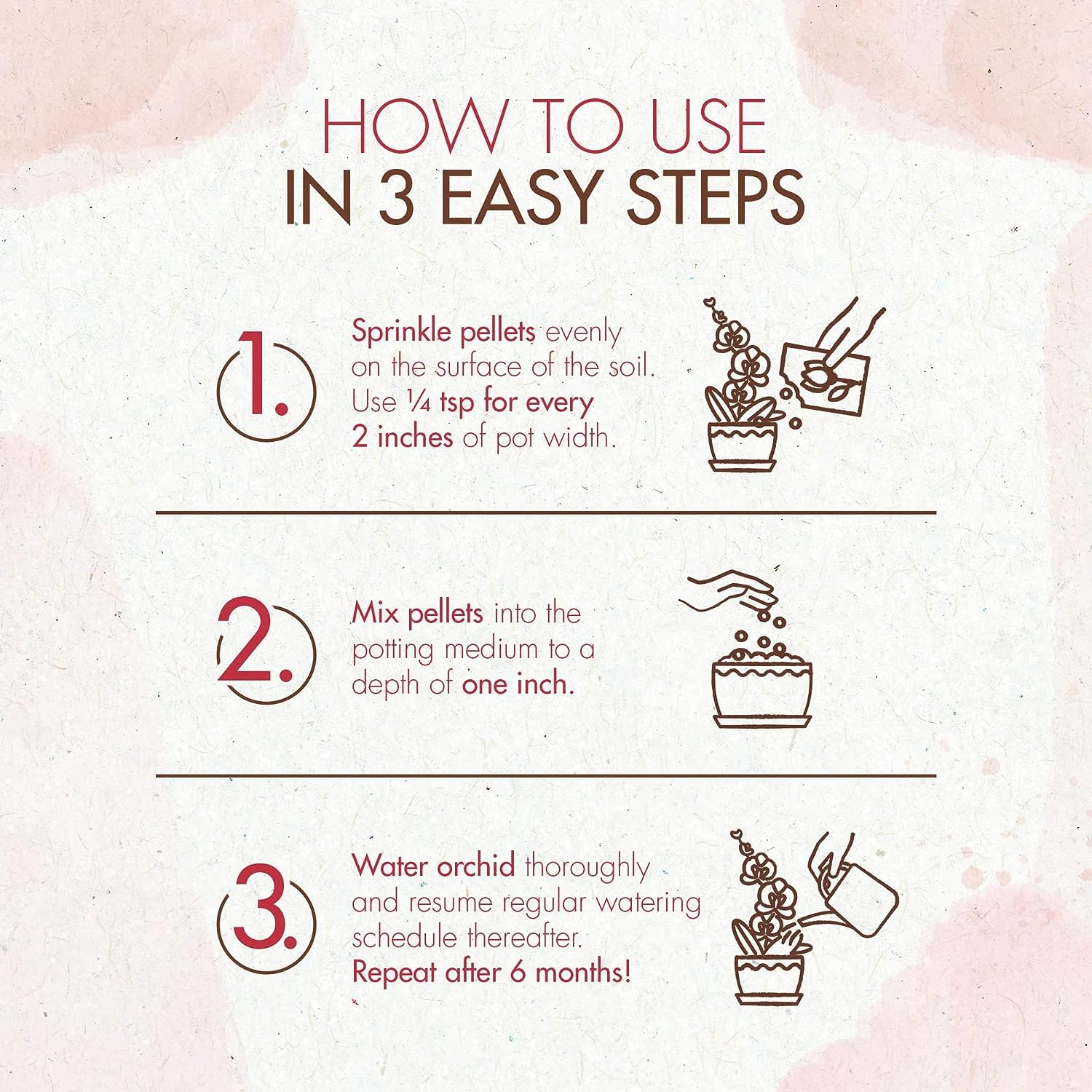 HOW TO USE
IN 3 EASY STEPS

1.

Sprinkle pellets evenly on the surface of the soil. Use ¼ tsp for every 2 inches of pot width.

2.

Mix pellets into the potting medium to a depth of one inch.

3.

Water orchid thoroughly and resume regular watering schedule thereafter. Repeat after 6 months!