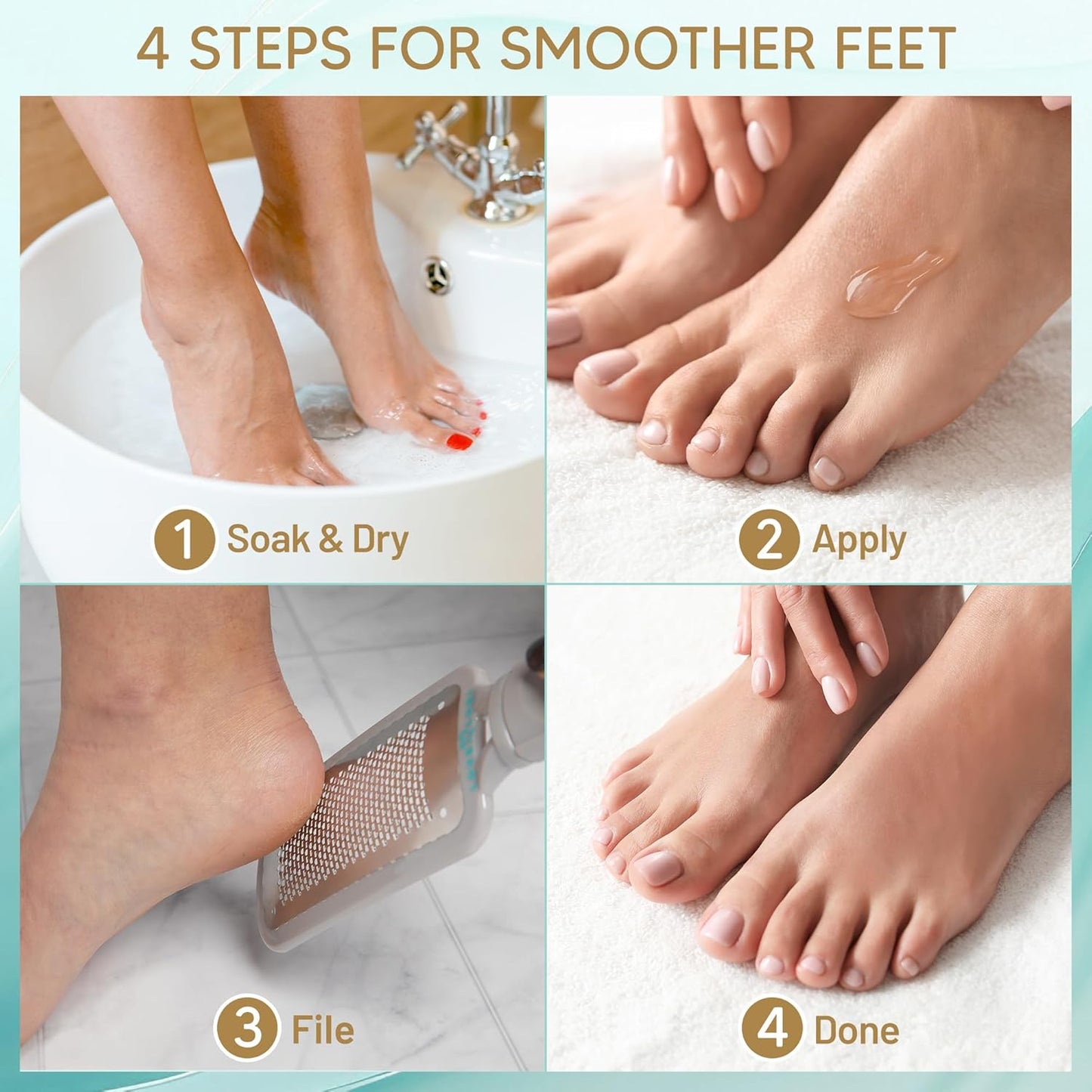 4 STEPS FOR SMOOTHER FEET

1 Soak & Dry

2 Apply

3 File

4 Done