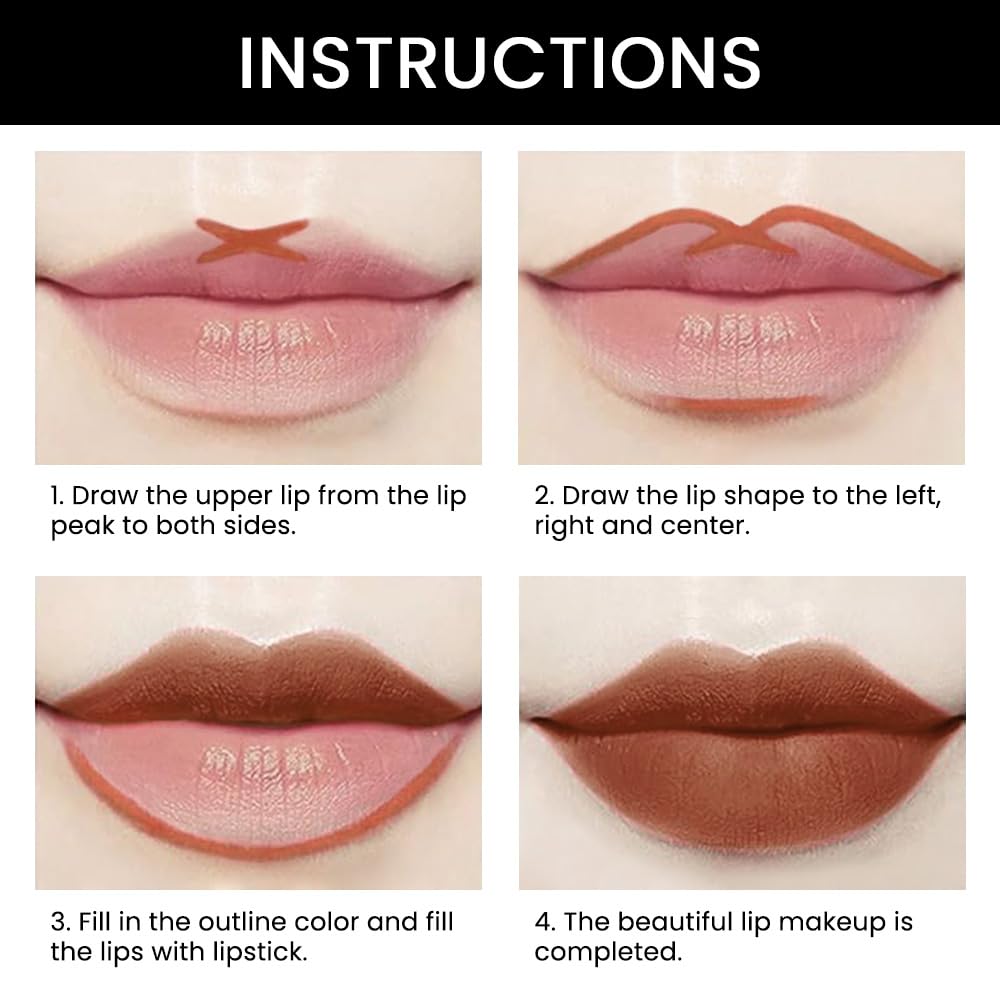 INSTRUCTIONS

1. Draw the upper lip from the lip peak to both sides.

2. Draw the lip shape to the left, right and center.

3. Fill in the outline color and fill the lips with lipstick.

4. The beautiful lip makeup is completed.